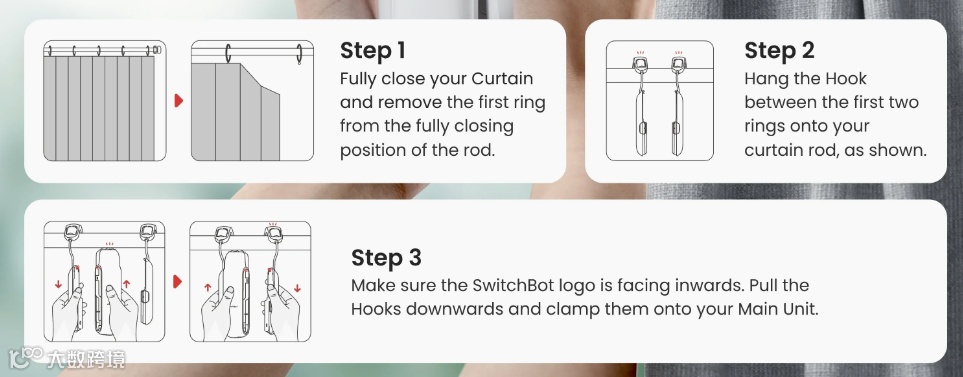 Step 1
Fully close your Curtain and remove the first ring from the fully closing position of the rod.

Step 2
Hang the Hook between the first two rings onto your curtain rod, as shown.

Step 3
Make sure the SwitchBot logo is facing inwards. Pull the Hooks downwards and clamp them onto your Main Unit.

大数跨境