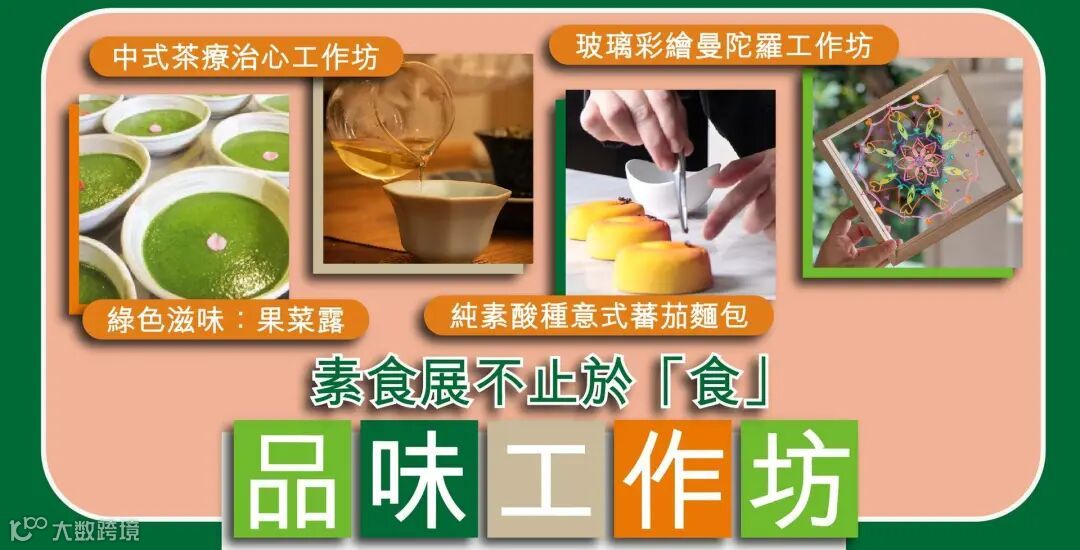 中式茶療治心工作坊

玻璃彩繪曼陀羅工作坊

綠色滋味：果菜露

純素酸種意式蕃茄麵包

素食展不止於「食」

品味工作坊

大数跨境