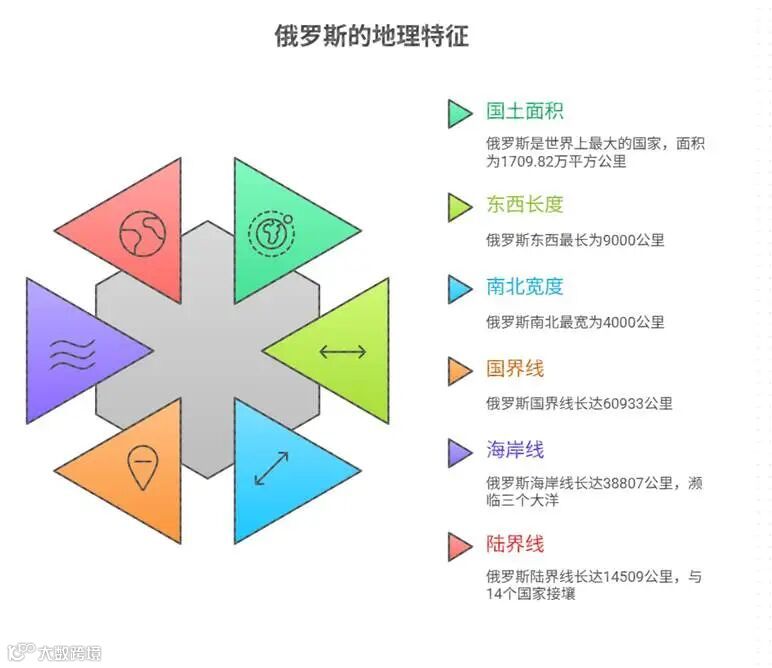 俄罗斯的地理特征

国土面积

俄罗斯是世界上最大的国家，面积为1709.82万平方公里

东西长度

俄罗斯东西最长为9000公里

南北宽度

俄罗斯南北最宽为4000公里

国界线

俄罗斯国界线长达60933公里

海岸线

俄罗斯海岸线长达38807公里，濒临三个大洋

陆界线

俄罗斯陆界线长达14509公里，与14个国家接壤

大数跨境