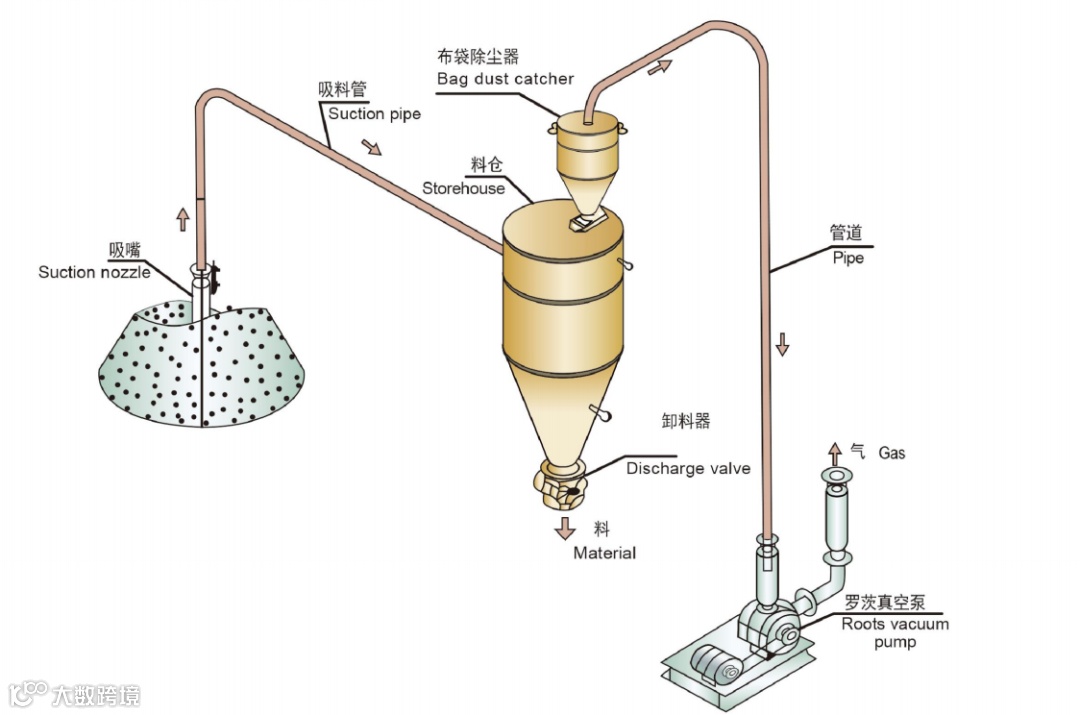 布袋除尘器
Bag dust catcher

吸料管
Suction pipe

料仓
Storehouse

吸嘴
Suction nozzle

管道
Pipe

卸料器
Discharge valve

气 Gas

料
Material

罗茨真空泵
Roots vacuum pump

大数跨境