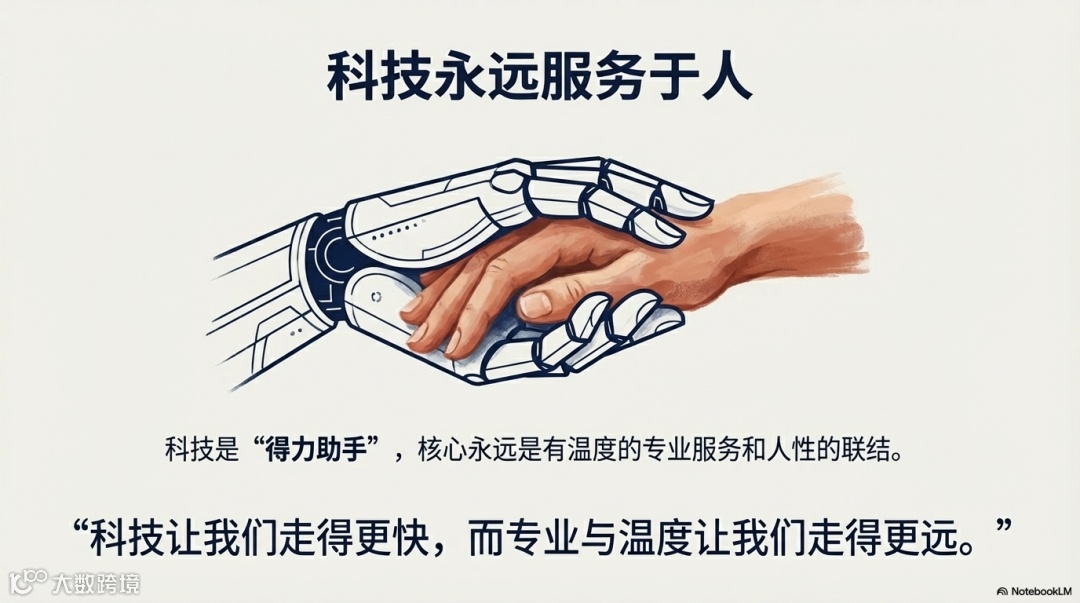 科技永远服务于人

科技是“得力助手”，核心永远是有温度的专业服务和人性的联结。

“科技让我们走得更快，而专业与温度让我们走得更远。”

大数跨境

NotebookLM