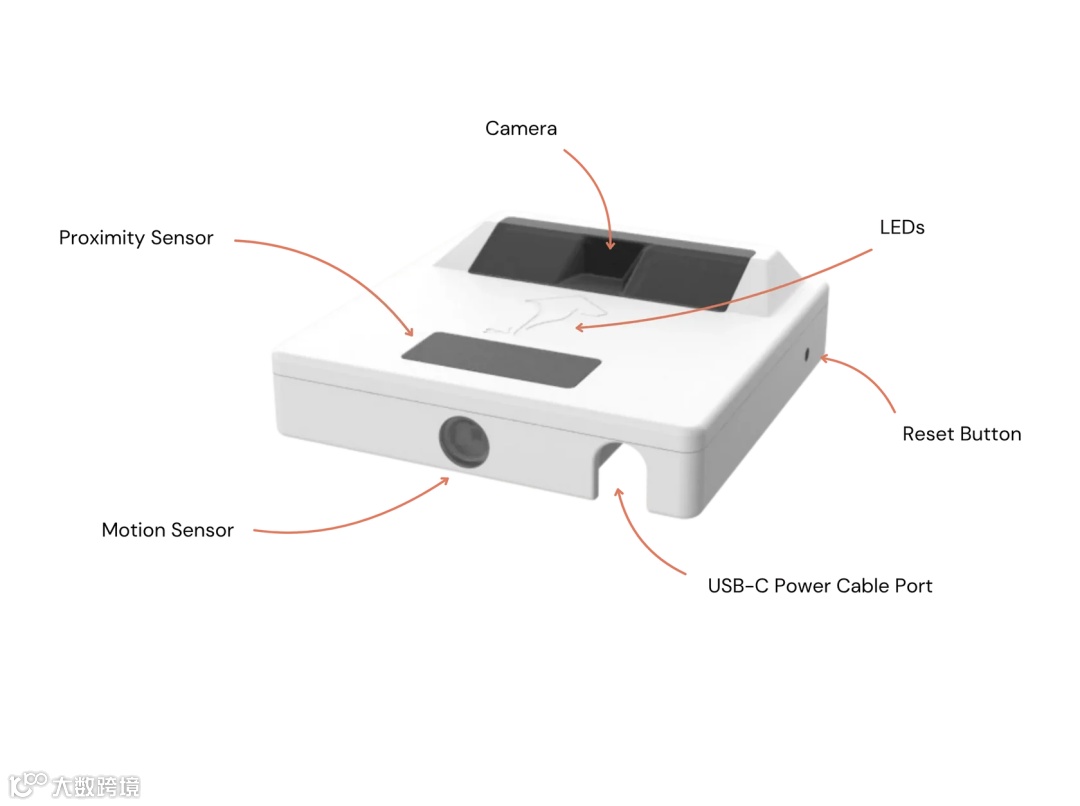 Camera

Proximity Sensor

LEDs

Reset Button

Motion Sensor

USB-C Power Cable Port

大数跨境