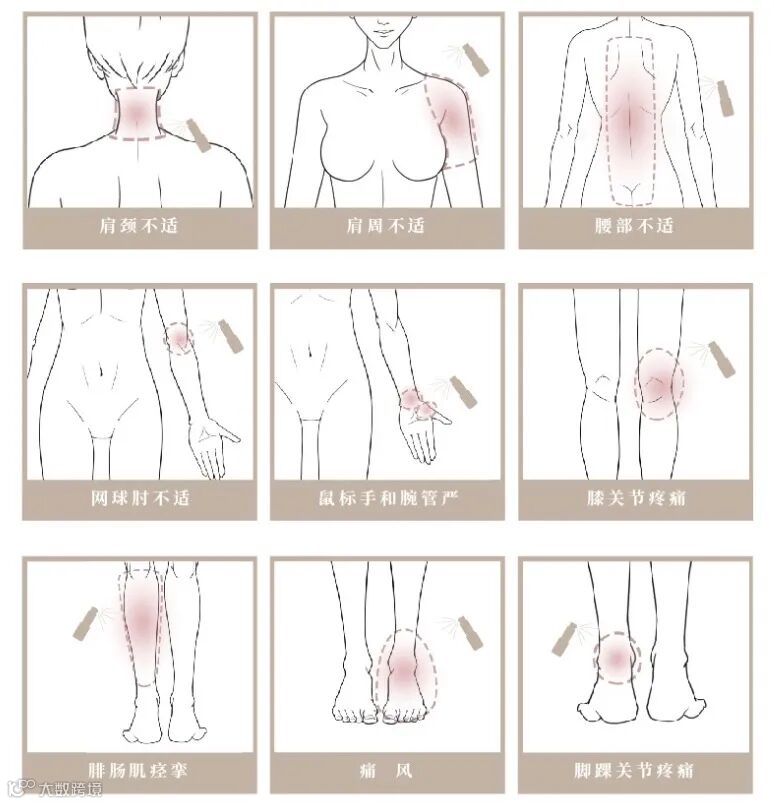 肩颈不适

肩周不适

腰部不适

网球肘不适

鼠标手和腕管严

膝关节疼痛

腓肠肌痉挛

痛 风

脚踝关节疼痛

大数跨境