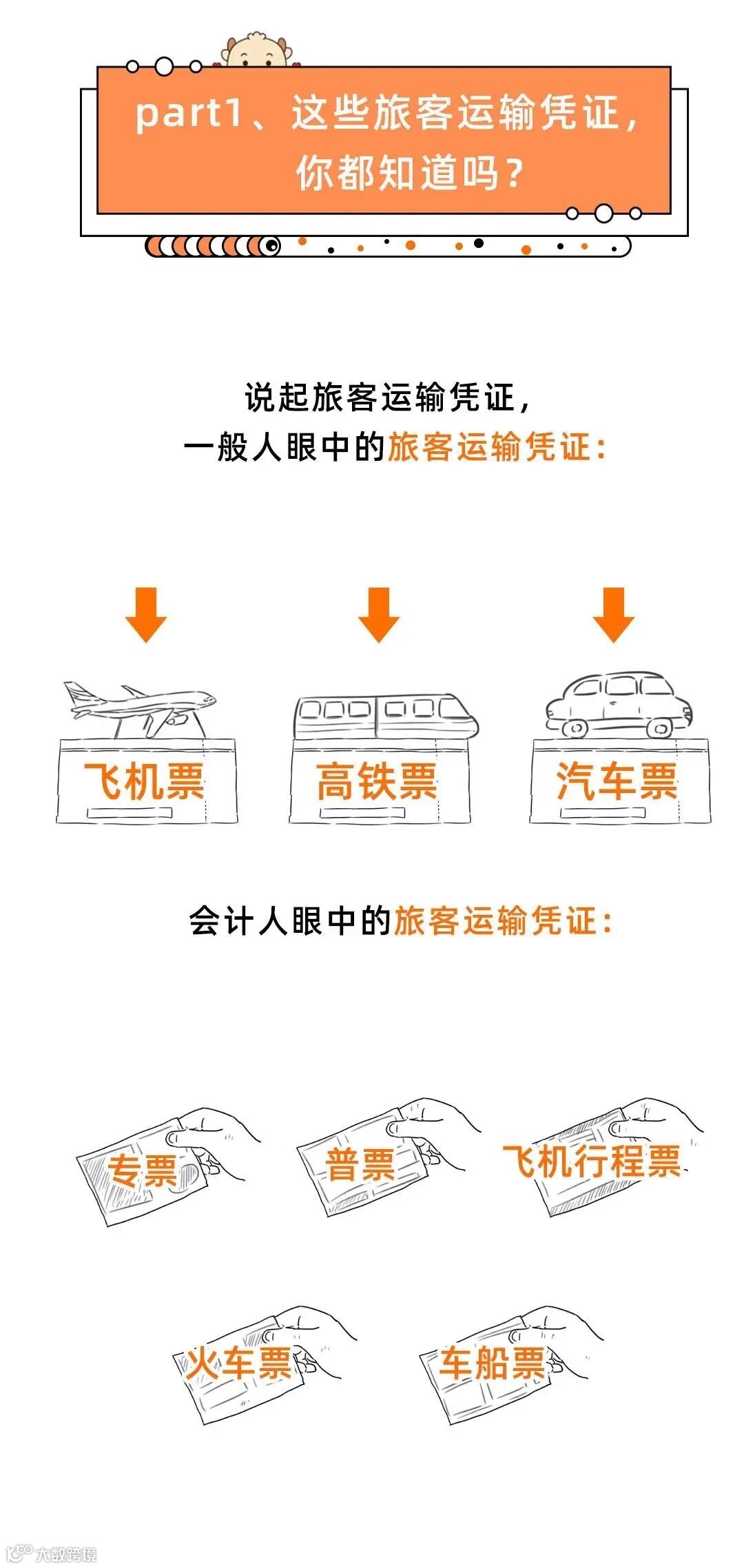 part1、这些旅客运输凭证，你都知道吗？

说起旅客运输凭证，
一般人眼中的旅客运输凭证：

飞机票

高铁票

汽车票

会计人眼中的旅客运输凭证：

专票

普票

飞机行程票

火车票

车船票

大数跨境