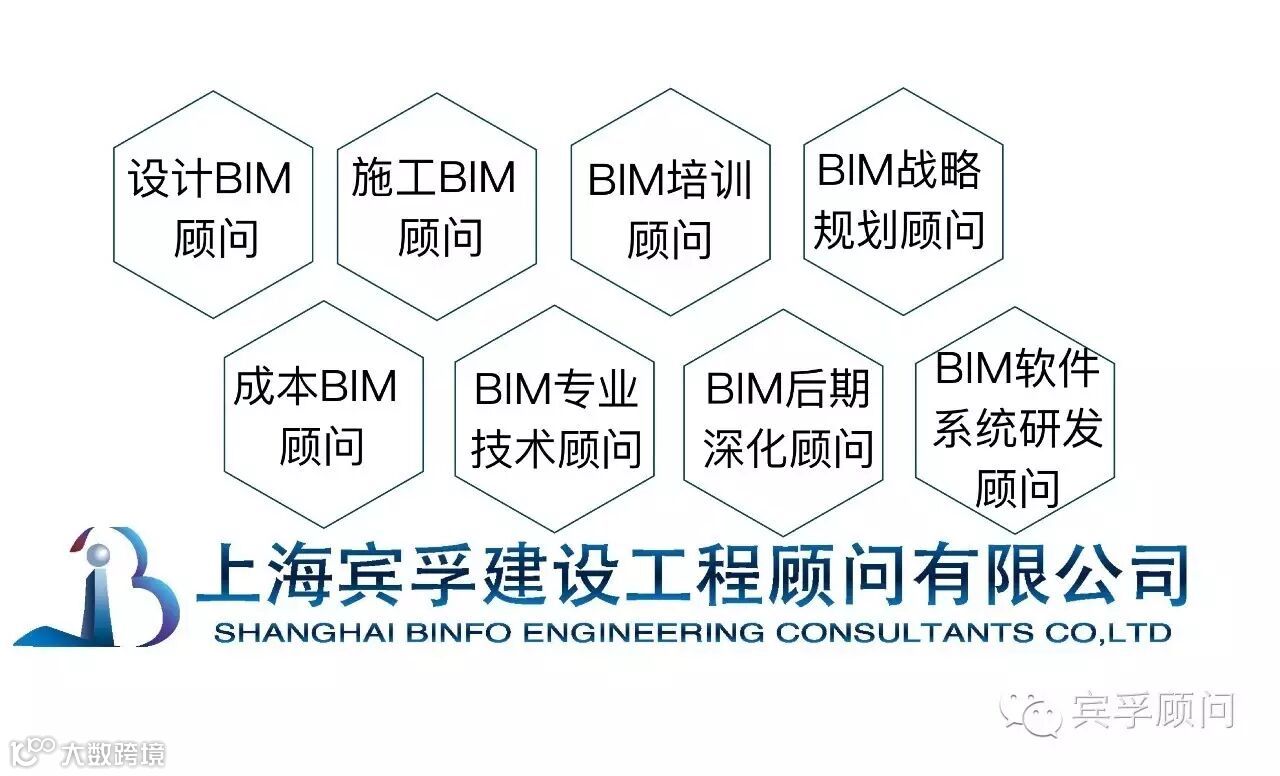 设计BIM
顾问

施工BIM
顾问

BIM培训
顾问

BIM战略
规划顾问

成本BIM
顾问

BIM专业
技术顾问

BIM后期
深化顾问

BIM软件
系统研发
顾问

上海宾孚建设工程顾问有限公司
SHANGHAI BINFO ENGINEERING CONSULTANTS CO,LTD

宾孚顾问

大数跨境