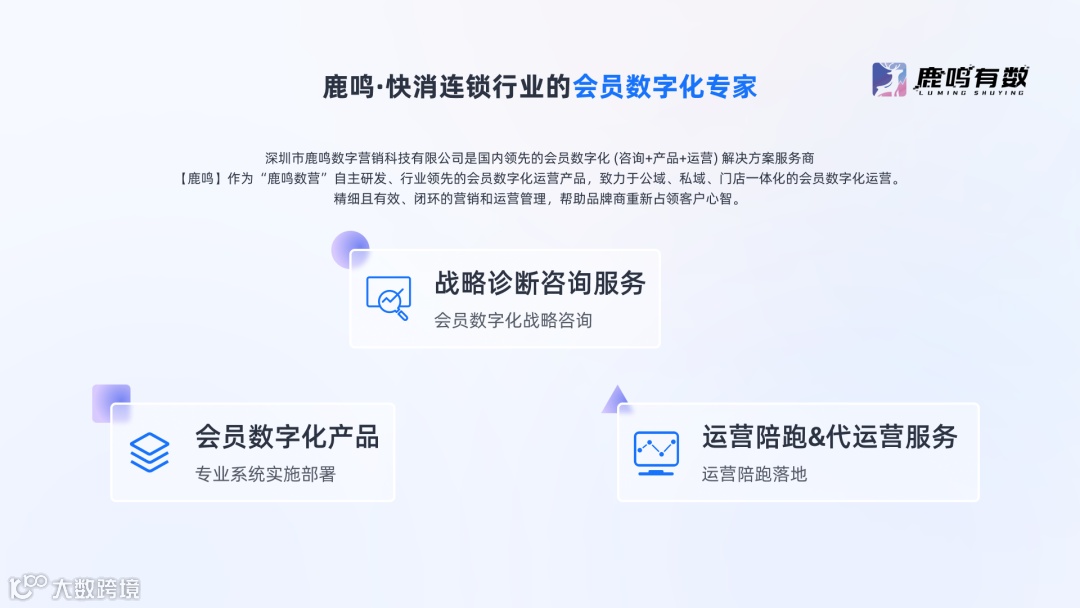 鹿鸣·快消连锁行业的会员数字化专家

鹿鸣有数
LUMING SHUYING

深圳市鹿鸣数字营销科技有限公司是国内领先的会员数字化(咨询+产品+运营)解决方案服务商
【鹿鸣】作为“鹿鸣数营”自主研发、行业领先的会员数字化运营产品，致力于公域、私域、门店一体化的会员数字化运营。
精细且有效、闭环的营销和运营管理，帮助品牌商重新占领客户心智。

战略诊断咨询服务
会员数字化战略咨询

会员数字化产品
专业系统实施部署

运营陪跑&代运营服务
运营陪跑落地

大数跨境