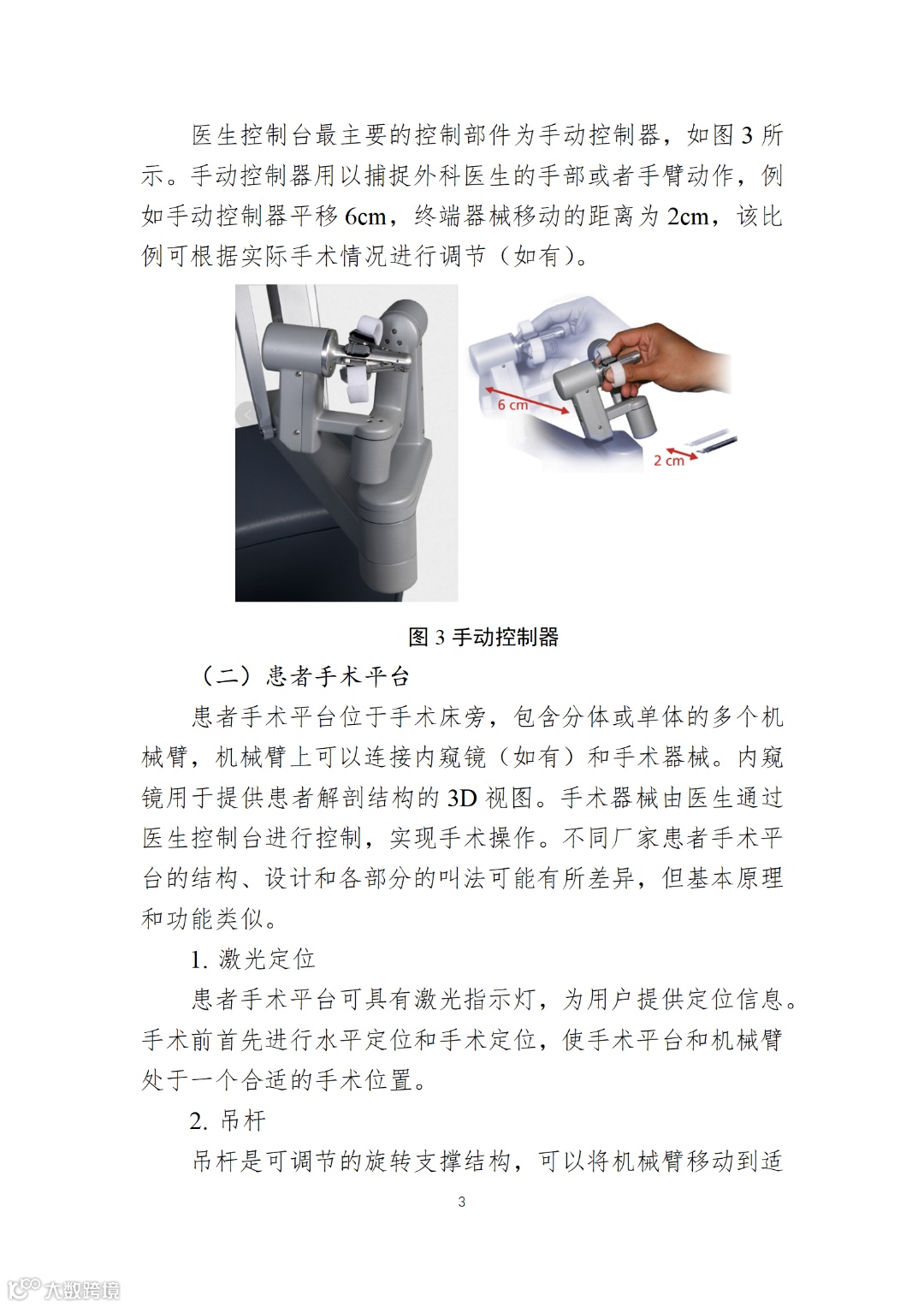 医生控制台最主要的控制部件为手动控制器，如图 3 所示。手动控制器用以捕捉外科医生的手部或者手臂动作，例如手动控制器平移 6cm，终端器械移动的距离为 2cm，该比例可根据实际手术情况进行调节（如有）。

6 cm

2 cm

图 3 手动控制器

（二）患者手术平台

患者手术平台位于手术床旁，包含分体或单体的多个机械臂，机械臂上可以连接内窥镜（如有）和手术器械。内窥镜用于提供患者解剖结构的 3D 视图。手术器械由医生通过医生控制台进行控制，实现手术操作。不同厂家患者手术平台的结构、设计和各部分的叫法可能有所差异，但基本原理和功能类似。

1. 激光定位

患者手术平台可具有激光指示灯，为用户提供定位信息。手术前首先进行水平定位和手术定位，使手术平台和机械臂处于一个合适的手术位置。

2. 吊杆

吊杆是可调节的旋转支撑结构，可以将机械臂移动到适

3

大数跨境