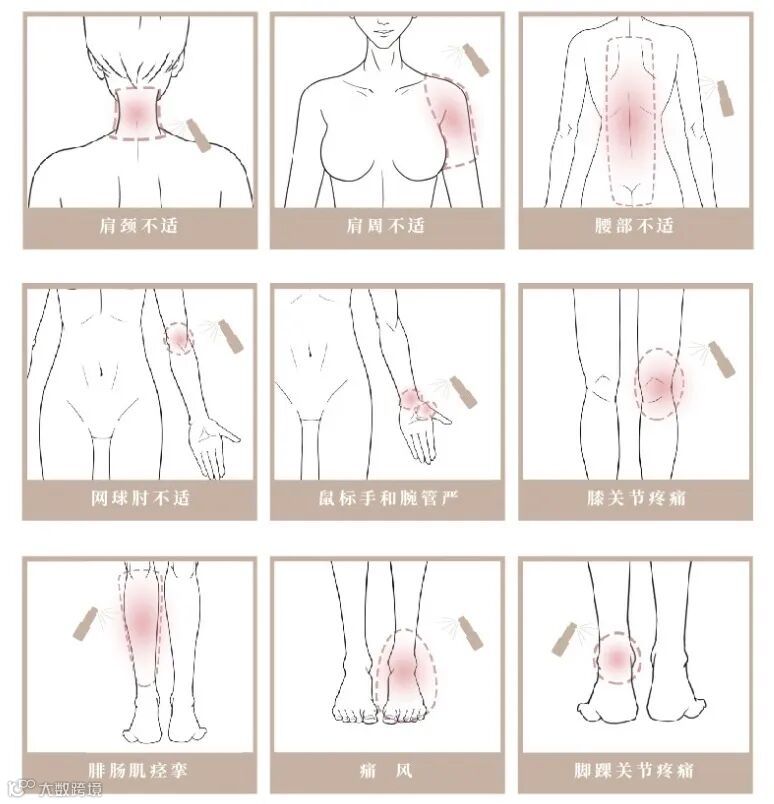 肩颈不适

肩周不适

腰部不适

网球肘不适

鼠标手和腕管严

膝关节疼痛

腓肠肌痉挛

痛 风

脚踝关节疼痛

大数跨境