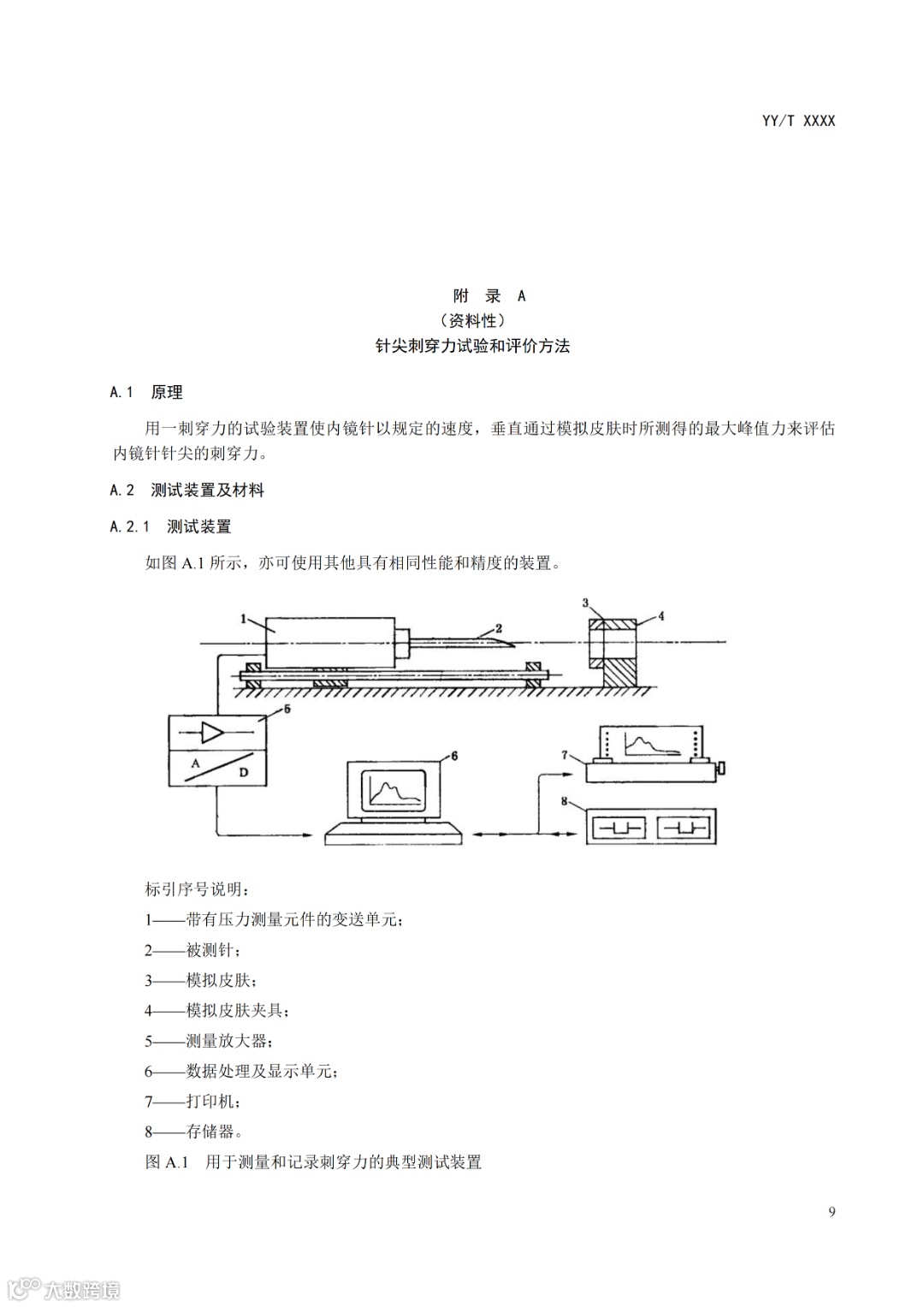 YY/T XXXX

附 录 A
（资料性）
针尖刺穿力试验和评价方法

A.1 原理

用一刺穿力的试验装置使内镜针以规定的速度，垂直通过模拟皮肤时所测得的最大峰值力来评估内镜针针尖的刺穿力。

A.2 测试装置及材料

A.2.1 测试装置

如图 A.1 所示，亦可使用其他具有相同性能和精度的装置。

1
2
3
4
5
A
D
6
7
8

标引序号说明：
1——带有压力测量元件的变送单元；
2——被测针；
3——模拟皮肤；
4——模拟皮肤夹具；
5——测量放大器；
6——数据处理及显示单元；
7——打印机；
8——存储器。
图 A.1 用于测量和记录刺穿力的典型测试装置

9

大数跨境