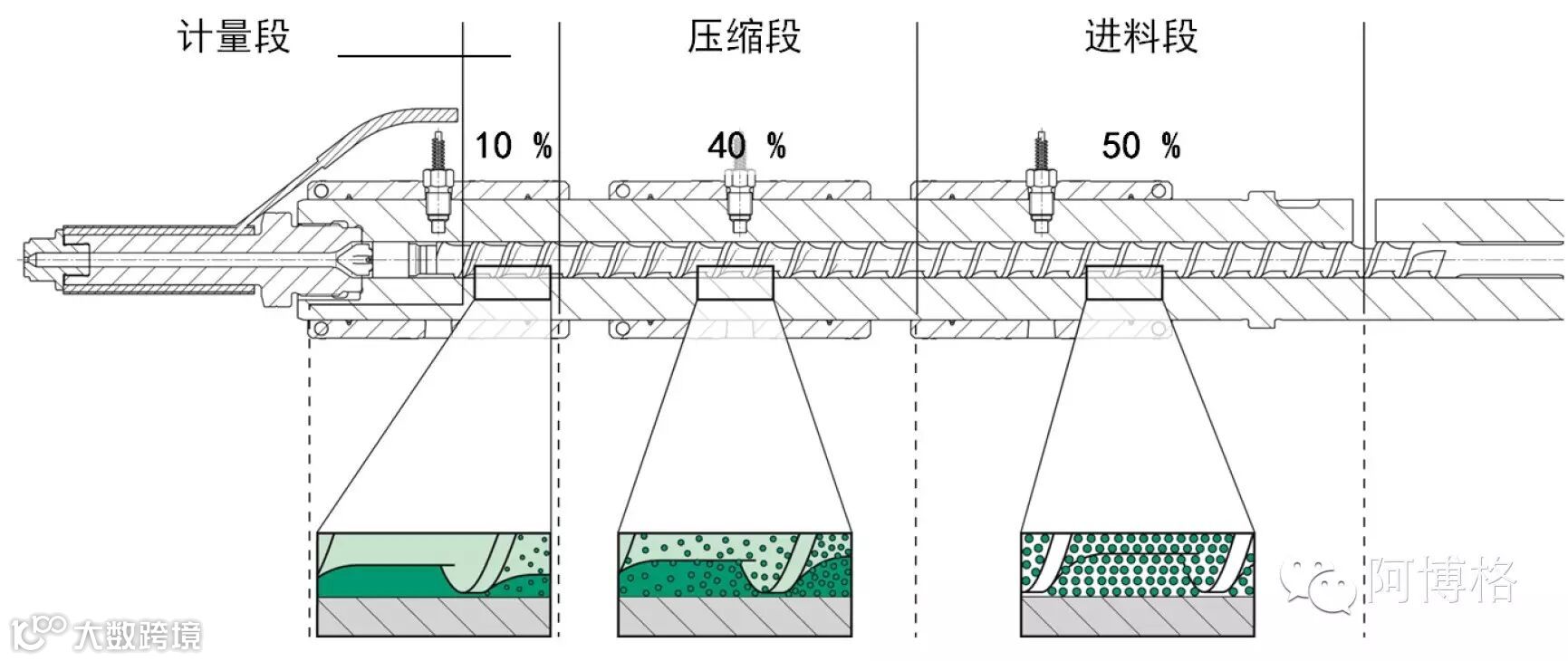 计量段

压缩段

进料段

10 %

40 %

50 %

阿博格

大数跨境