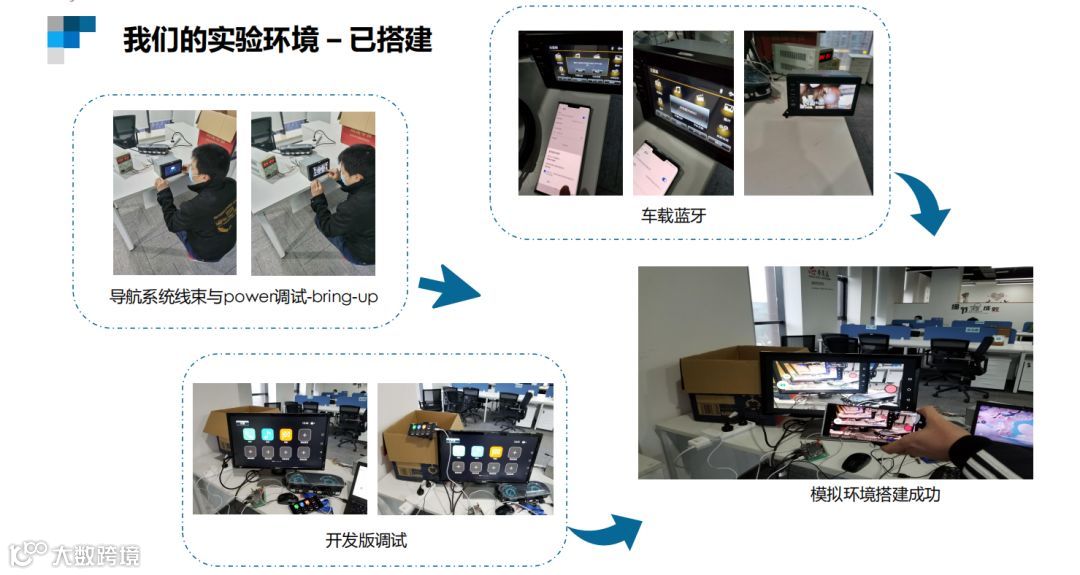 我们的实验环境 – 已搭建

导航系统线束与power调试-bring-up

车载蓝牙

开发版调试

模拟环境搭建成功

大数跨境