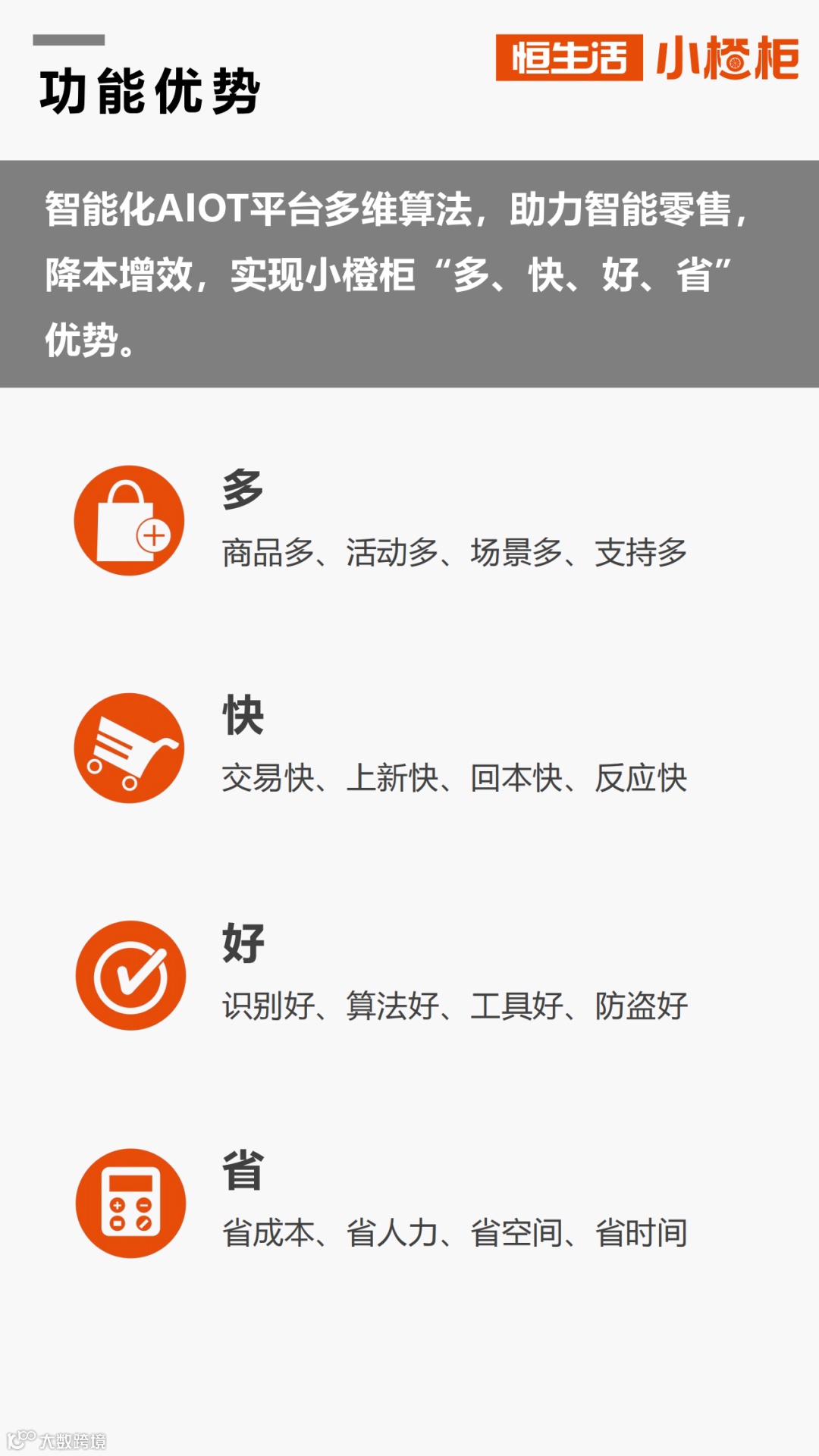 功能优势

恒生活 小橙柜

智能化AIOT平台多维算法，助力智能零售，降本增效，实现小橙柜“多、快、好、省”优势。

多
商品多、活动多、场景多、支持多

快
交易快、上新快、回本快、反应快

好
识别好、算法好、工具好、防盗好

省
省成本、省人力、省空间、省时间

大数跨境