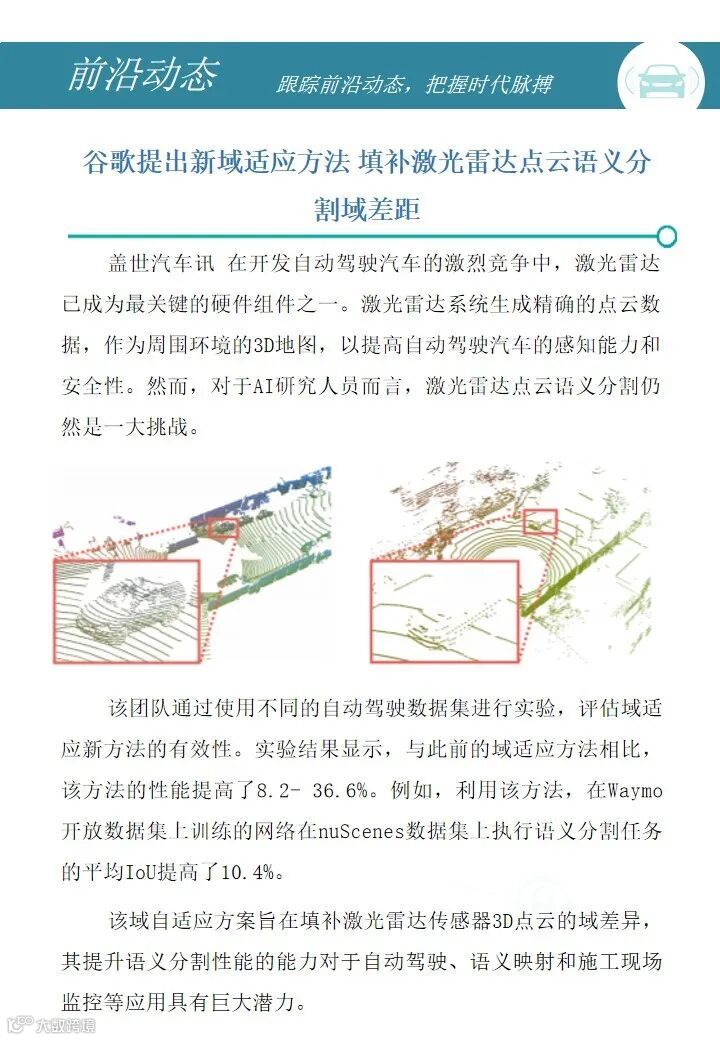 前沿动态 跟踪前沿动态，把握时代脉搏

谷歌提出新域适应方法 填补激光雷达点云语义分割域差距

盖世汽车讯 在开发自动驾驶汽车的激烈竞争中，激光雷达已成为最关键的硬件组件之一。激光雷达系统生成精确的点云数据，作为周围环境的3D地图，以提高自动驾驶汽车的感知能力和安全性。然而，对于AI研究人员而言，激光雷达点云语义分割仍然是一大挑战。

该团队通过使用不同的自动驾驶数据集进行实验，评估域适应新方法的有效性。实验结果显示，与此前的域适应方法相比，该方法的性能提高了8.2- 36.6%。例如，利用该方法，在Waymo开放数据集上训练的网络在nuScenes数据集上执行语义分割任务的平均IoU提高了10.4%。

该域自适应方案旨在填补激光雷达传感器3D点云的域差异，其提升语义分割性能的能力对于自动驾驶、语义映射和施工现场监控等应用具有巨大潜力。

大数跨境