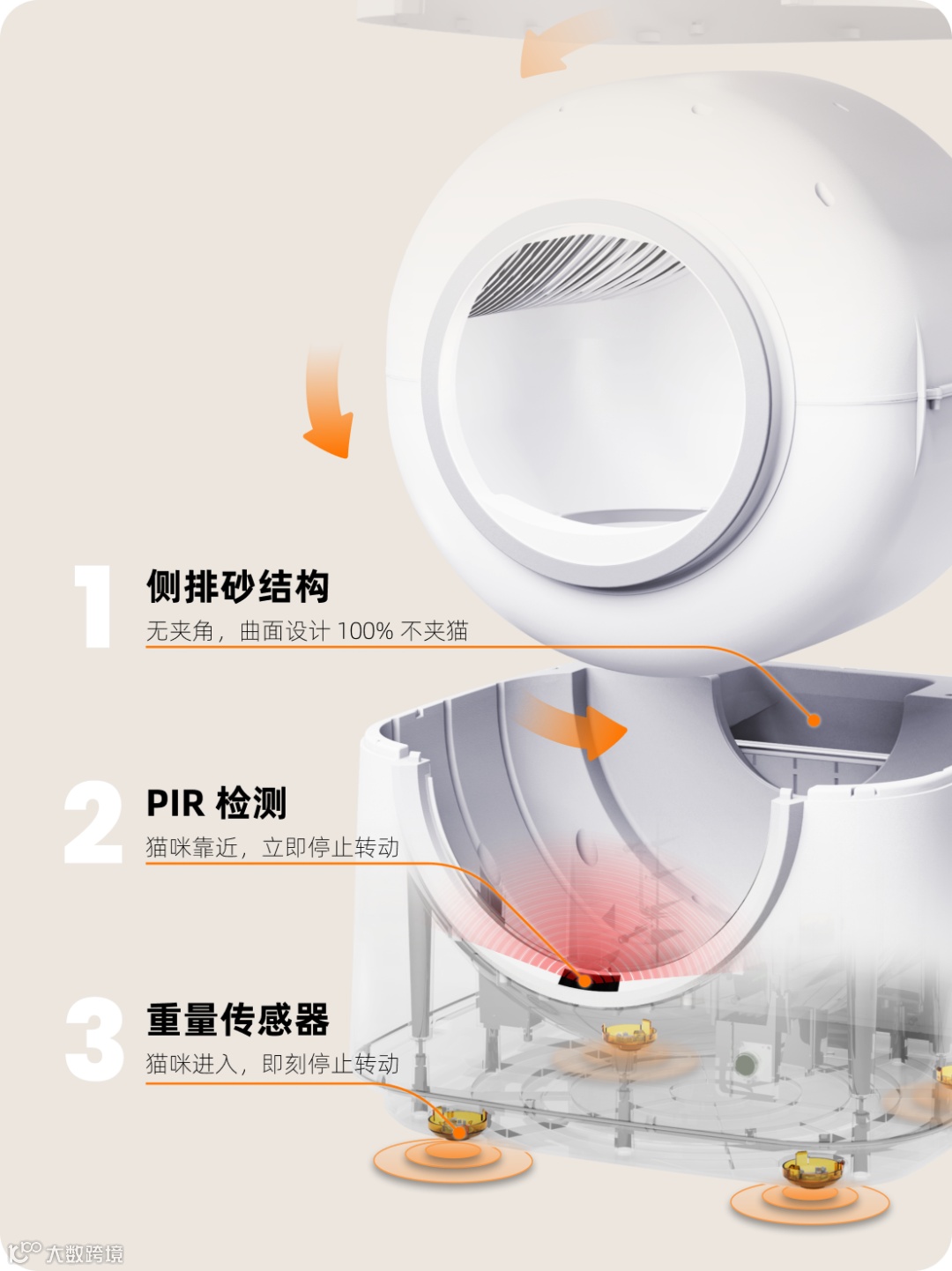 1
侧排砂结构
无夹角，曲面设计 100% 不夹猫

2
PIR 检测
猫咪靠近，立即停止转动

3
重量传感器
猫咪进入，即刻停止转动

大数跨境