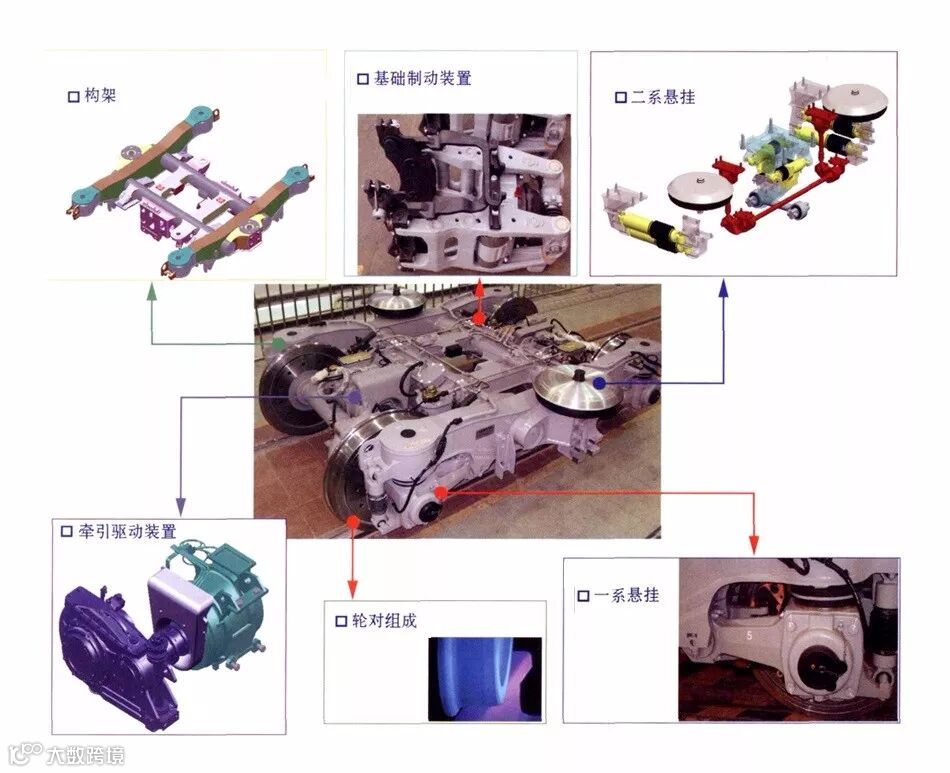 □ 构架

□ 基础制动装置

□ 二系悬挂

□ 牵引驱动装置

□ 轮对组成

□ 一系悬挂

5

大数跨境