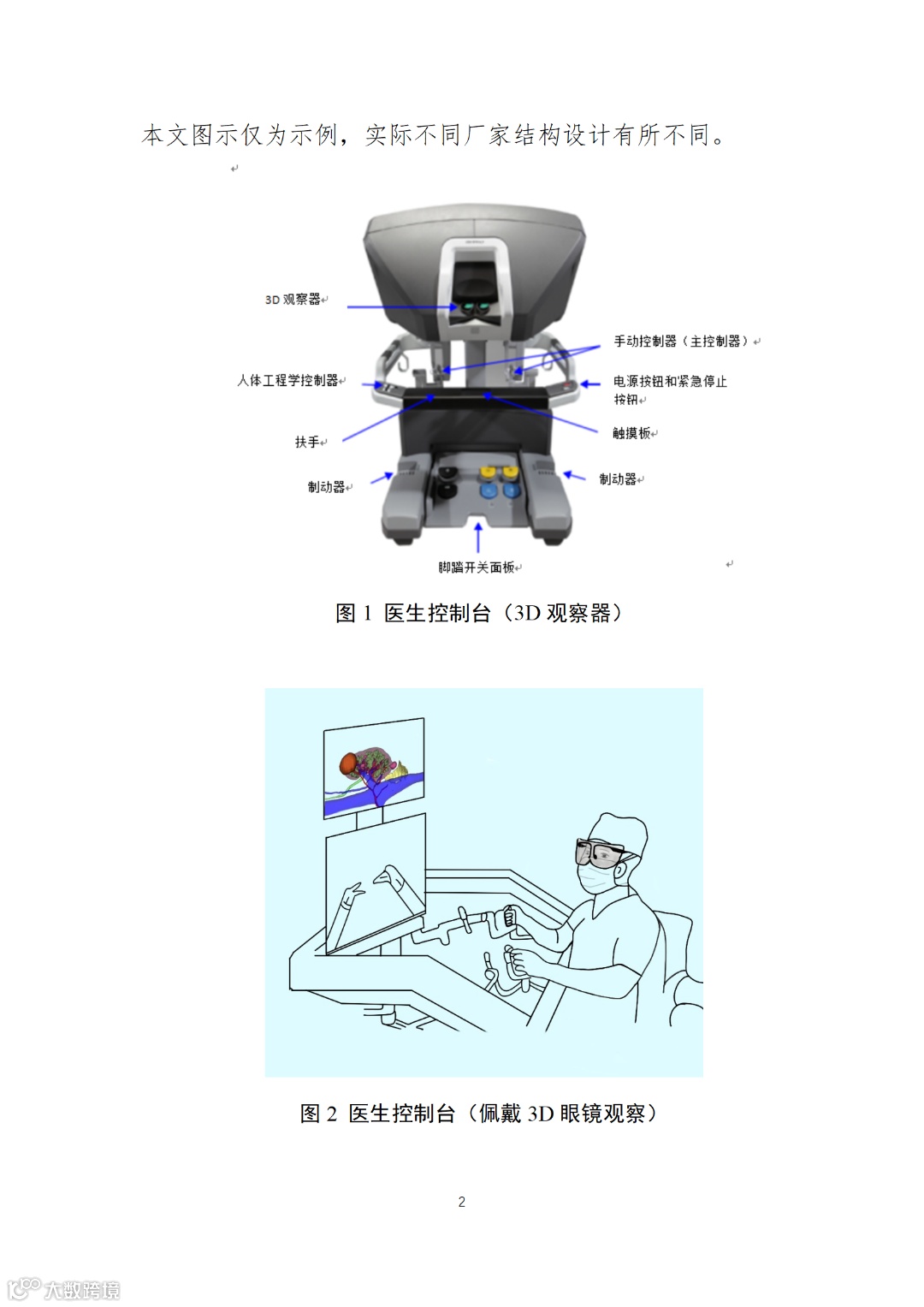 本文图示仅为示例，实际不同厂家结构设计有所不同。

3D 观察器

手动控制器（主控制器）

人体工程学控制器

电源按钮和紧急停止按钮

扶手

触摸板

制动器

制动器

脚踏开关面板

图 1 医生控制台（3D 观察器）

图 2 医生控制台（佩戴 3D 眼镜观察）

2

大数跨境