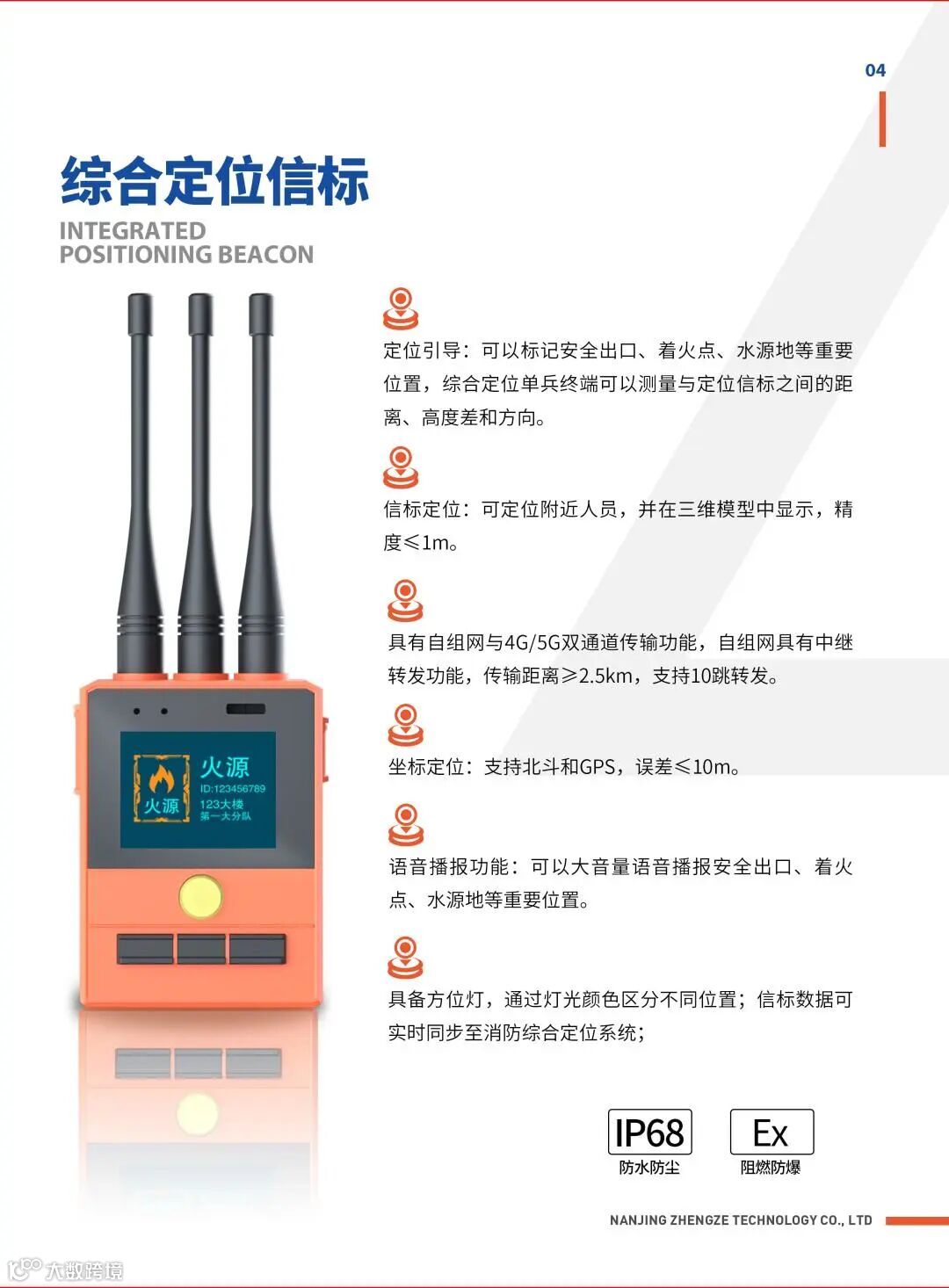 04

综合定位信标

INTEGRATED POSITIONING BEACON

火源
火源
ID:123456789
123大楼
第一大分队

定位引导：可以标记安全出口、着火点、水源地等重要位置，综合定位单兵终端可以测量与定位信标之间的距离、高度差和方向。

信标定位：可定位附近人员，并在三维模型中显示，精度≤1m。

具有自组网与4G/5G双通道传输功能，自组网具有中继转发功能，传输距离≥2.5km，支持10跳转发。

坐标定位：支持北斗和GPS，误差≤10m。

语音播报功能：可以大音量语音播报安全出口、着火点、水源地等重要位置。

具备方位灯，通过灯光颜色区分不同位置；信标数据可实时同步至消防综合定位系统；

IP68
防水防尘

Ex
阻燃防爆

NANJING ZHENGZE TECHNOLOGY CO., LTD

大数跨境