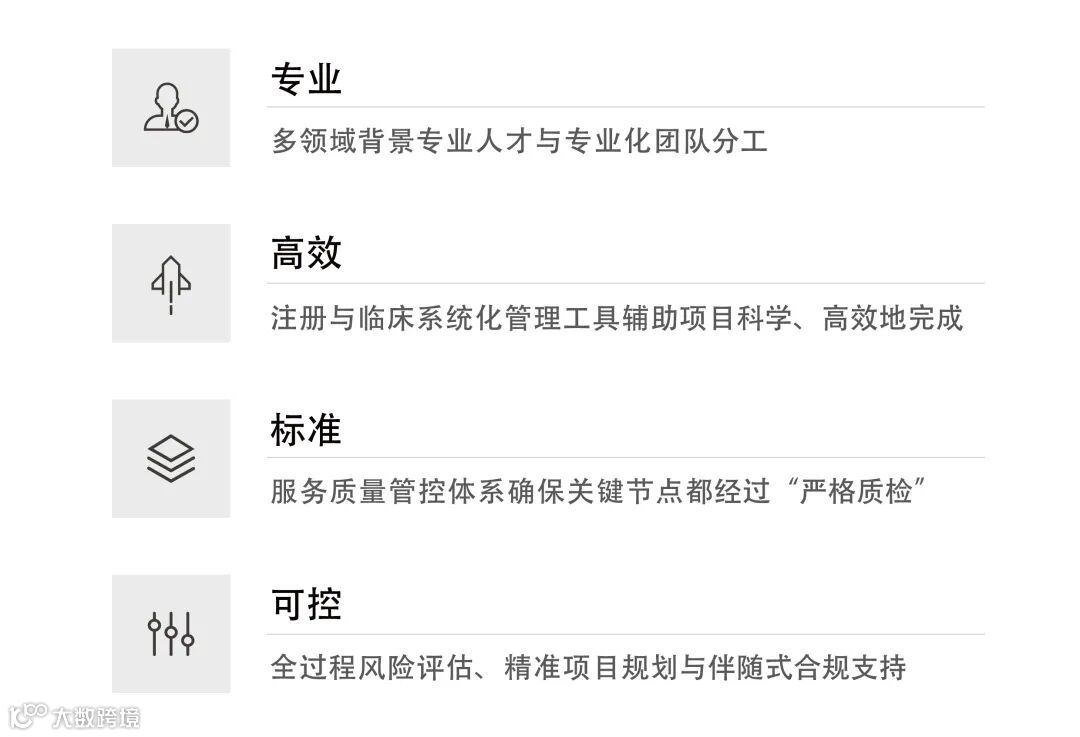 专业

多领域背景专业人才与专业化团队分工

高效

注册与临床系统化管理工具辅助项目科学、高效地完成

标准

服务质量管控体系确保关键节点都经过“严格质检”

可控

全过程风险评估、精准项目规划与伴随式合规支持

大数跨境