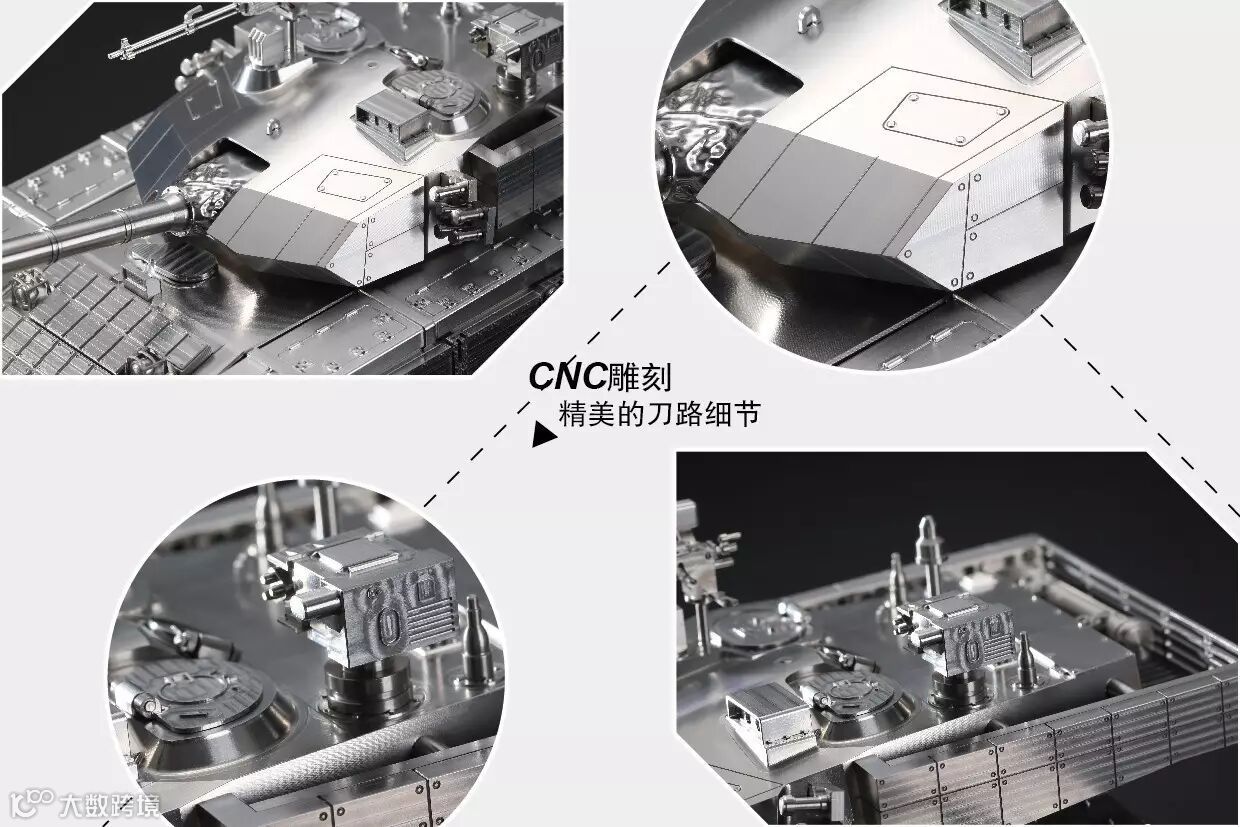 CNC雕刻
精美的刀路细节

大数跨境