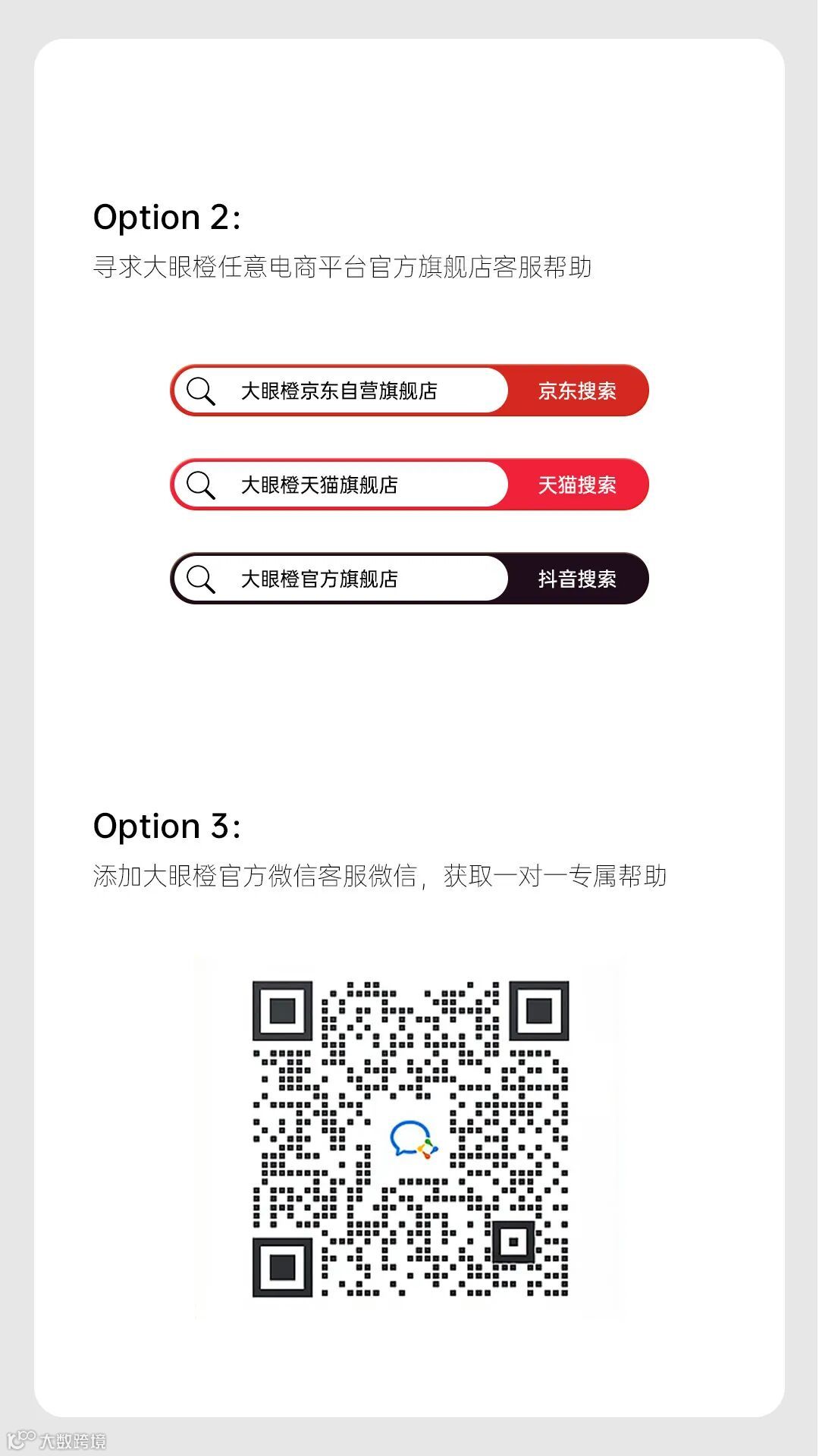 Option 2:
寻求大眼橙任意电商平台官方旗舰店客服帮助

大眼橙京东自营旗舰店 京东搜索

大眼橙天猫旗舰店 天猫搜索

大眼橙官方旗舰店 抖音搜索

Option 3:
添加大眼橙官方微信客服微信，获取一对一专属帮助

大数跨境