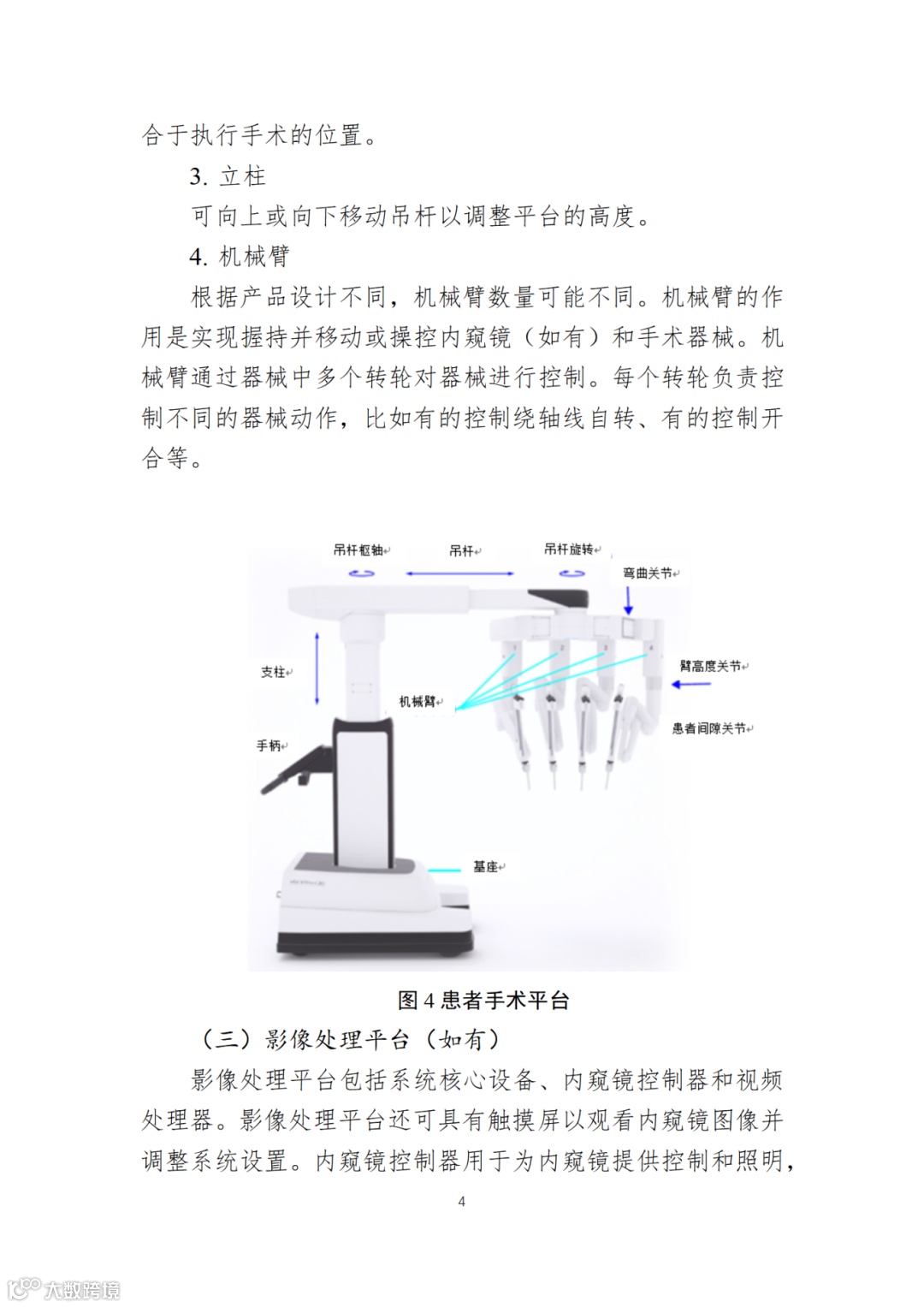 合于执行手术的位置。

3. 立柱

可向上或向下移动吊杆以调整平台的高度。

4. 机械臂

根据产品设计不同，机械臂数量可能不同。机械臂的作用是实现握持并移动或操控内窥镜（如有）和手术器械。机械臂通过器械中多个转轮对器械进行控制。每个转轮负责控制不同的器械动作，比如有的控制绕轴线自转、有的控制开合等。

吊杆枢轴

吊杆

吊杆旋转

弯曲关节

支柱

臂高度关节

机械臂

患者间隙关节

手柄

基座

图 4 患者手术平台

（三）影像处理平台（如有）

影像处理平台包括系统核心设备、内窥镜控制器和视频处理器。影像处理平台还可具有触摸屏以观看内窥镜图像并调整系统设置。内窥镜控制器用于为内窥镜提供控制和照明，

4

大数跨境