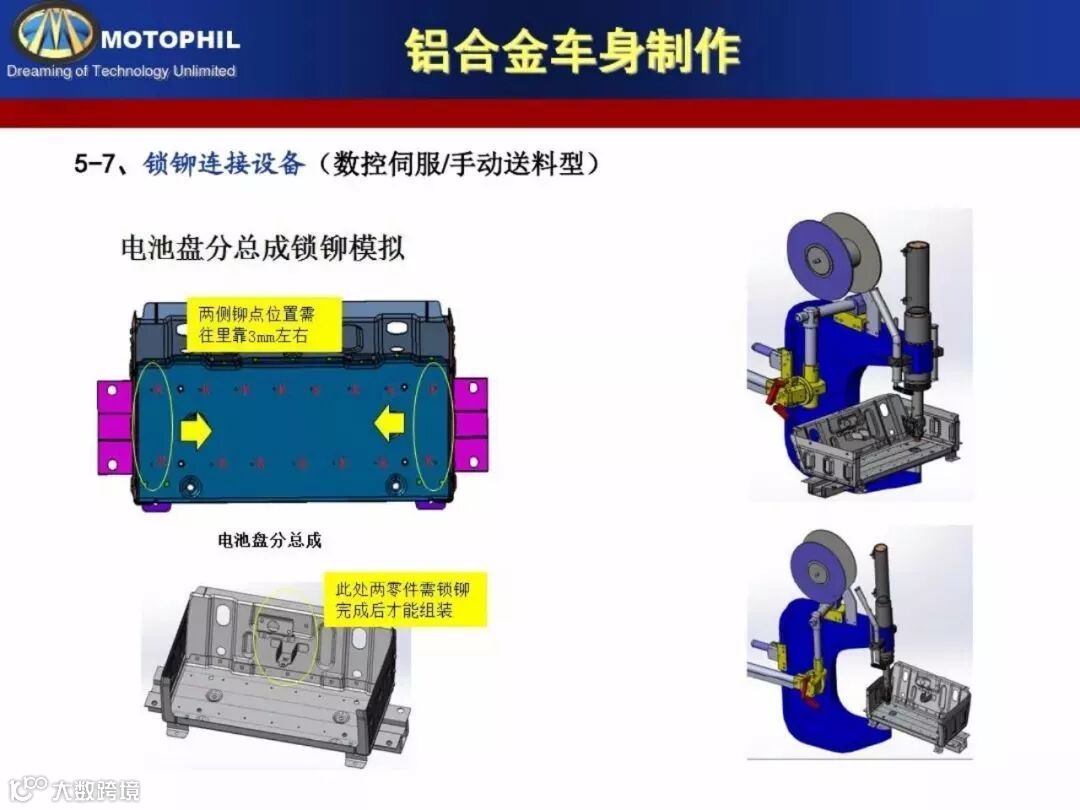 MOTOPHIL
Dreaming of Technology Unlimited

铝合金车身制作

5-7、锁铆连接设备（数控伺服/手动送料型）

电池盘分总成锁铆模拟

两侧铆点位置需往里靠3mm左右

电池盘分总成

此处两零件需锁铆完成后才能组装

大数跨境