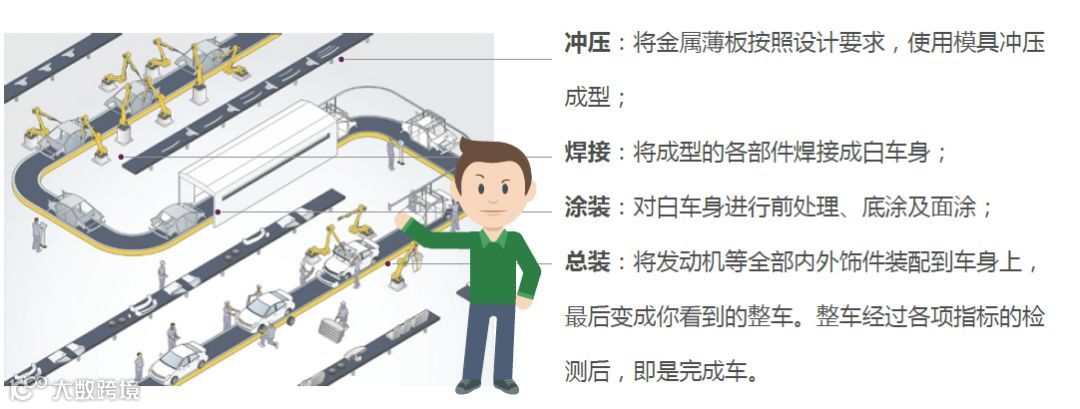 冲压：将金属薄板按照设计要求，使用模具冲压成型；

焊接：将成型的各部件焊接成白车身；

涂装：对白车身进行前处理、底涂及面涂；

总装：将发动机等全部内外饰件装配到车身上，最后变成你看到的整车。整车经过各项指标的检测后，即是完成车。

大数跨境