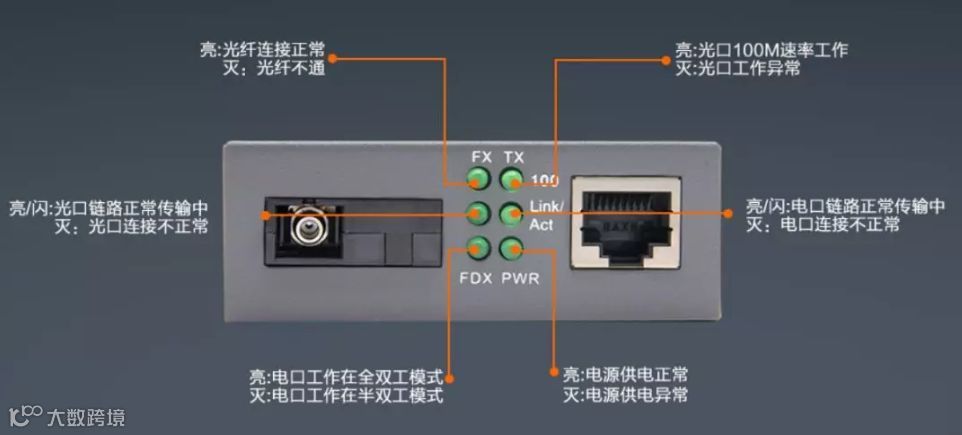 亮:光纤连接正常
灭：光纤不通

亮:光口100M速率工作
灭:光口工作异常

FX TX
100
Link/
Act
FDX PWR

亮/闪:光口链路正常传输中
灭：光口连接不正常

亮/闪:电口链路正常传输中
灭：电口连接不正常

亮:电口工作在全双工模式
灭:电口工作在半双工模式

亮:电源供电正常
灭:电源供电异常

大数跨境