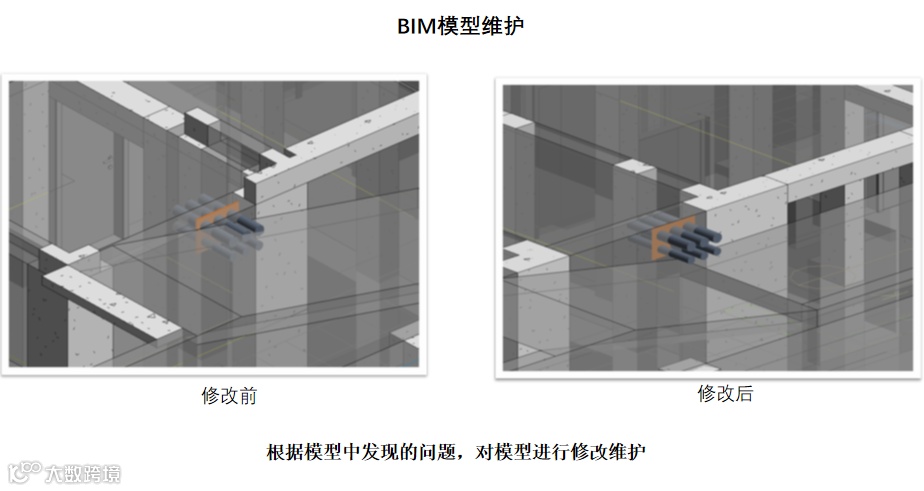 BIM模型维护

修改前

修改后

根据模型中发现的问题，对模型进行修改维护

大数跨境