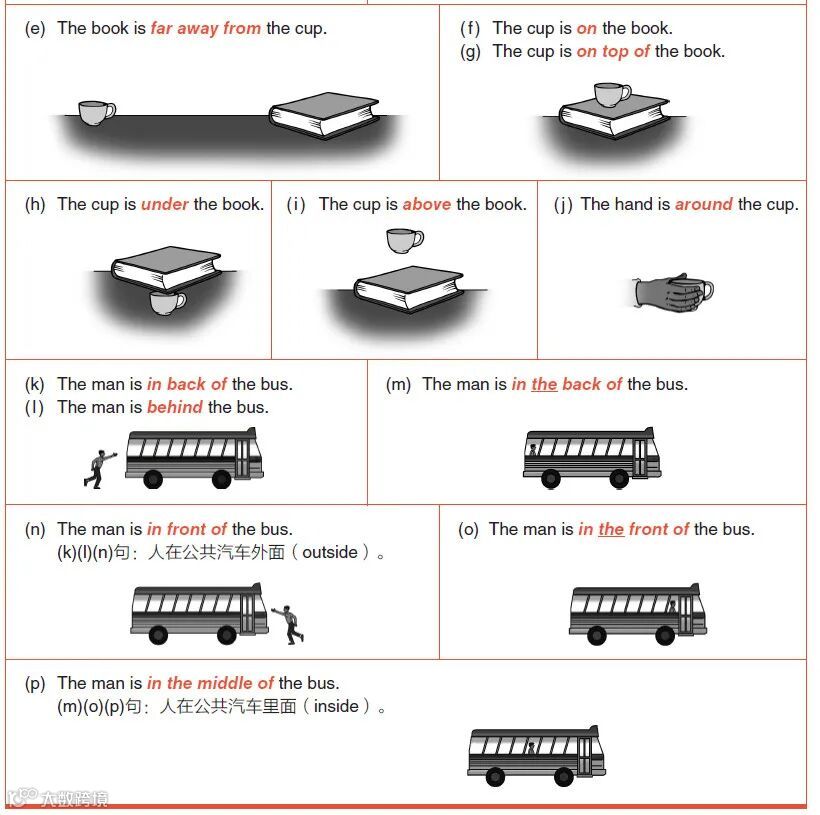 (e) The book is far away from the cup.

(f) The cup is on the book.
(g) The cup is on top of the book.

(h) The cup is under the book.

(i) The cup is above the book.

(j) The hand is around the cup.

(k) The man is in back of the bus.
(l) The man is behind the bus.

(m) The man is in the back of the bus.

(n) The man is in front of the bus.
(k)(l)(n)句：人在公共汽车外面（outside）。

(o) The man is in the front of the bus.

(p) The man is in the middle of the bus.
(m)(o)(p)句：人在公共汽车里面（inside）。

大数跨境