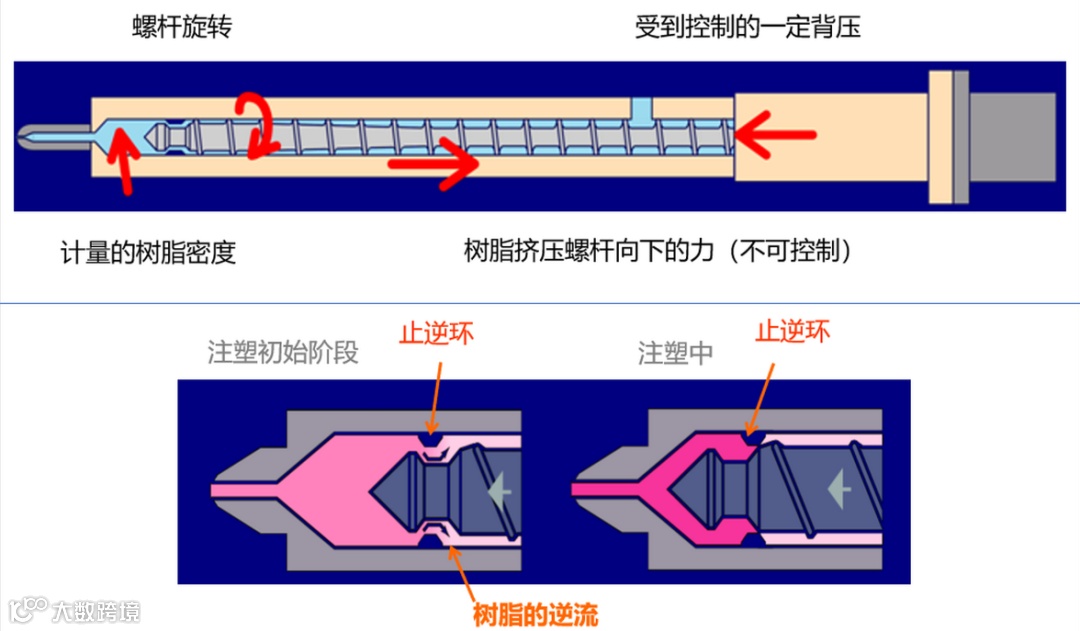 螺杆旋转

受到控制的一定背压

计量的树脂密度

树脂挤压螺杆向下的力（不可控制）

注塑初始阶段

止逆环

注塑中

止逆环

树脂的逆流

大数跨境