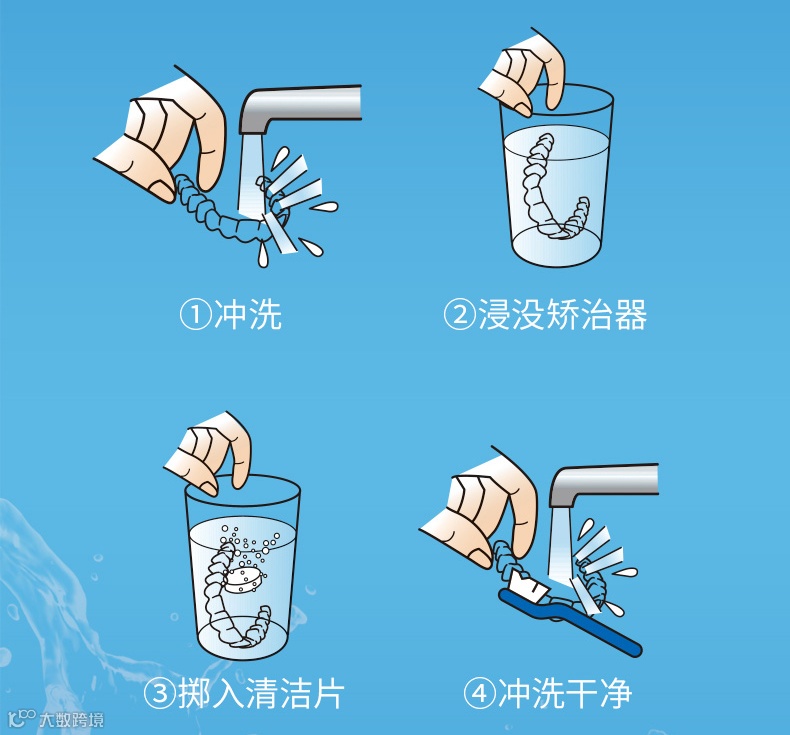 ①冲洗

②浸没矫治器

③掷入清洁片

④冲洗干净

大数跨境