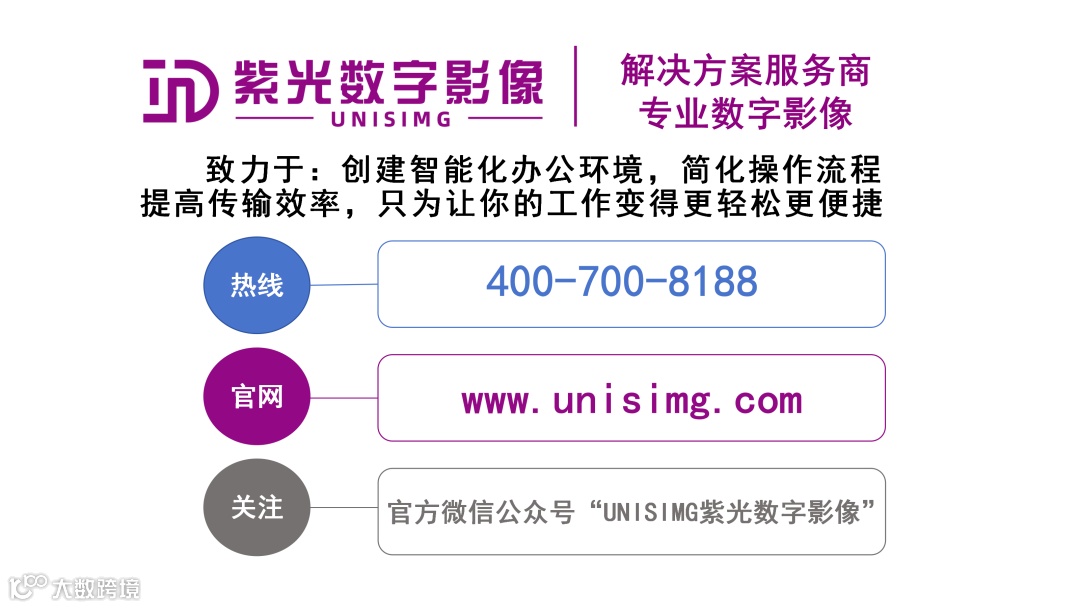 紫光数字影像
UNISIMG

解决方案服务商
专业数字影像

致力于：创建智能化办公环境，简化操作流程
提高传输效率，只为让你的工作变得更轻松更便捷

热线
400-700-8188

官网
www.unisimg.com

关注
官方微信公众号“UNISIMG紫光数字影像”

大数跨境