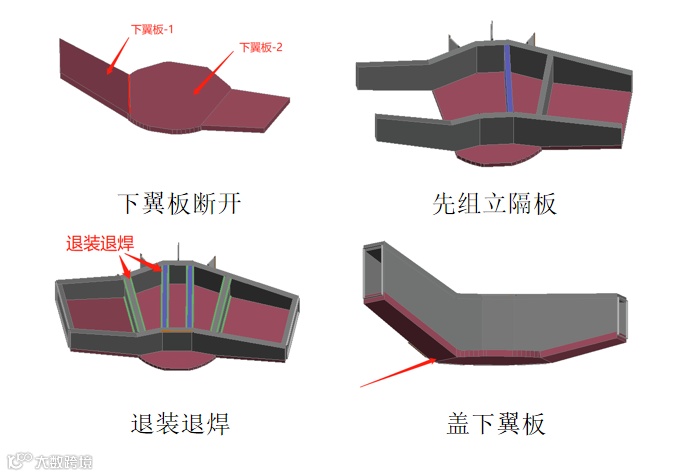 下翼板-1
下翼板-2

下翼板断开

先组立隔板

退装退焊

退装退焊

盖下翼板

大数跨境