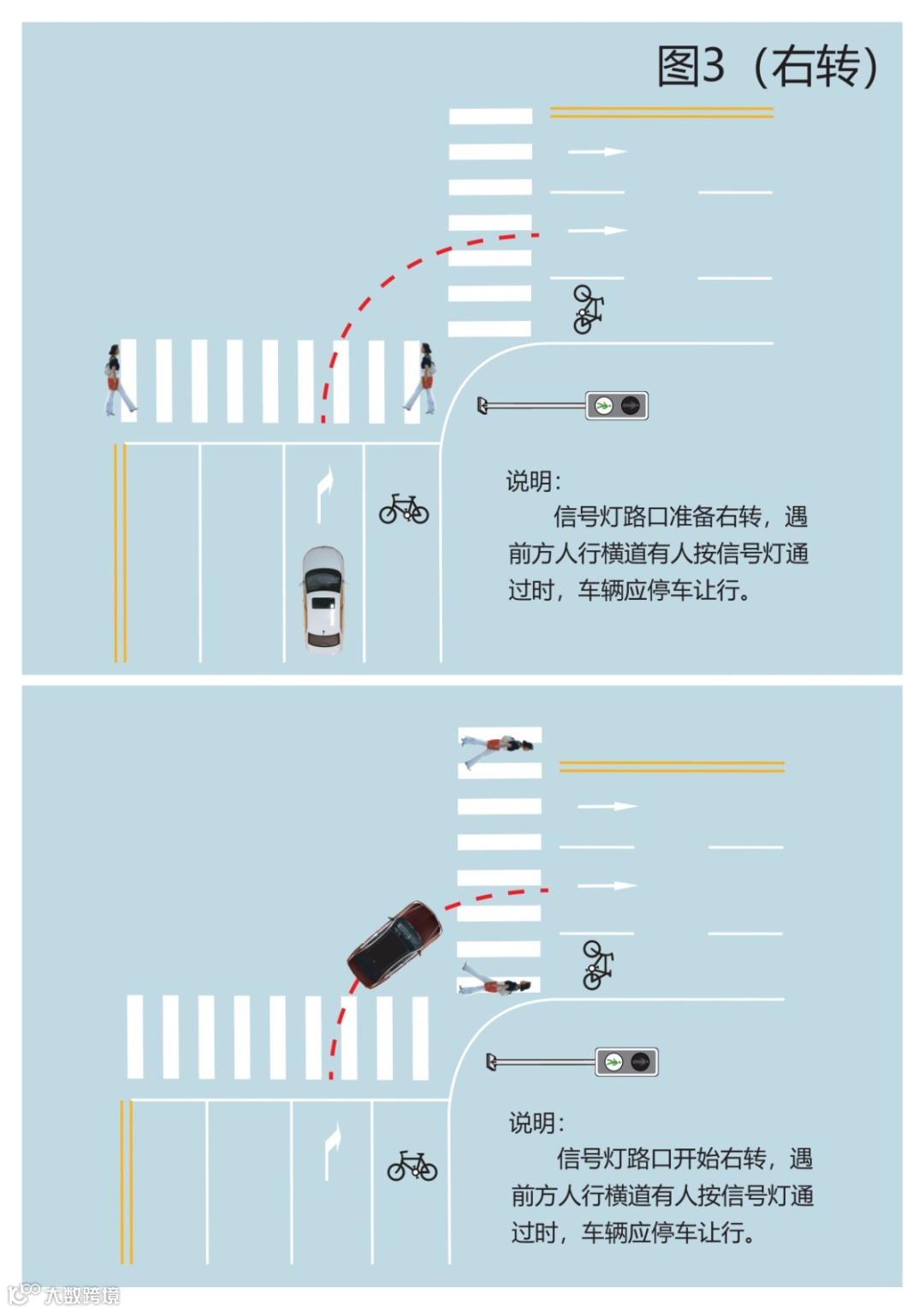 图3（右转）

说明：

信号灯路口准备右转，遇前方人行横道有人按信号灯通过时，车辆应停车让行。

说明：

信号灯路口开始右转，遇前方人行横道有人按信号灯通过时，车辆应停车让行。

大数跨境