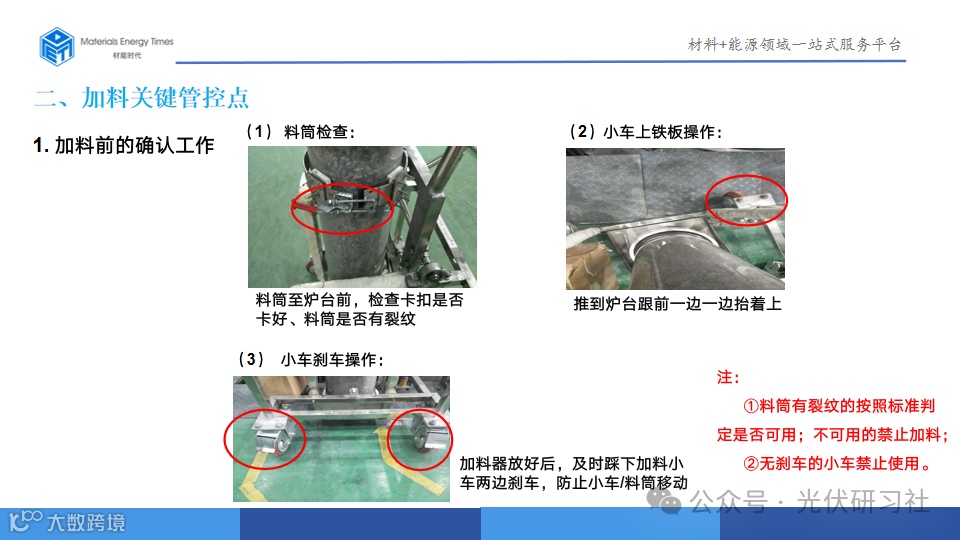 Materials Energy Times
材能时代

材料+能源领域一站式服务平台

二、加料关键管控点

1. 加料前的确认工作

（1） 料筒检查：

料筒至炉台前，检查卡扣是否卡好、料筒是否有裂纹

（2）小车上铁板操作：

推到炉台跟前一边一边抬着上

（3） 小车刹车操作：

加料器放好后，及时踩下加料小车两边刹车，防止小车/料筒移动

注：
①料筒有裂纹的按照标准判定是否可用；不可用的禁止加料；
②无刹车的小车禁止使用。

公众号 · 光伏研习社

大数跨境