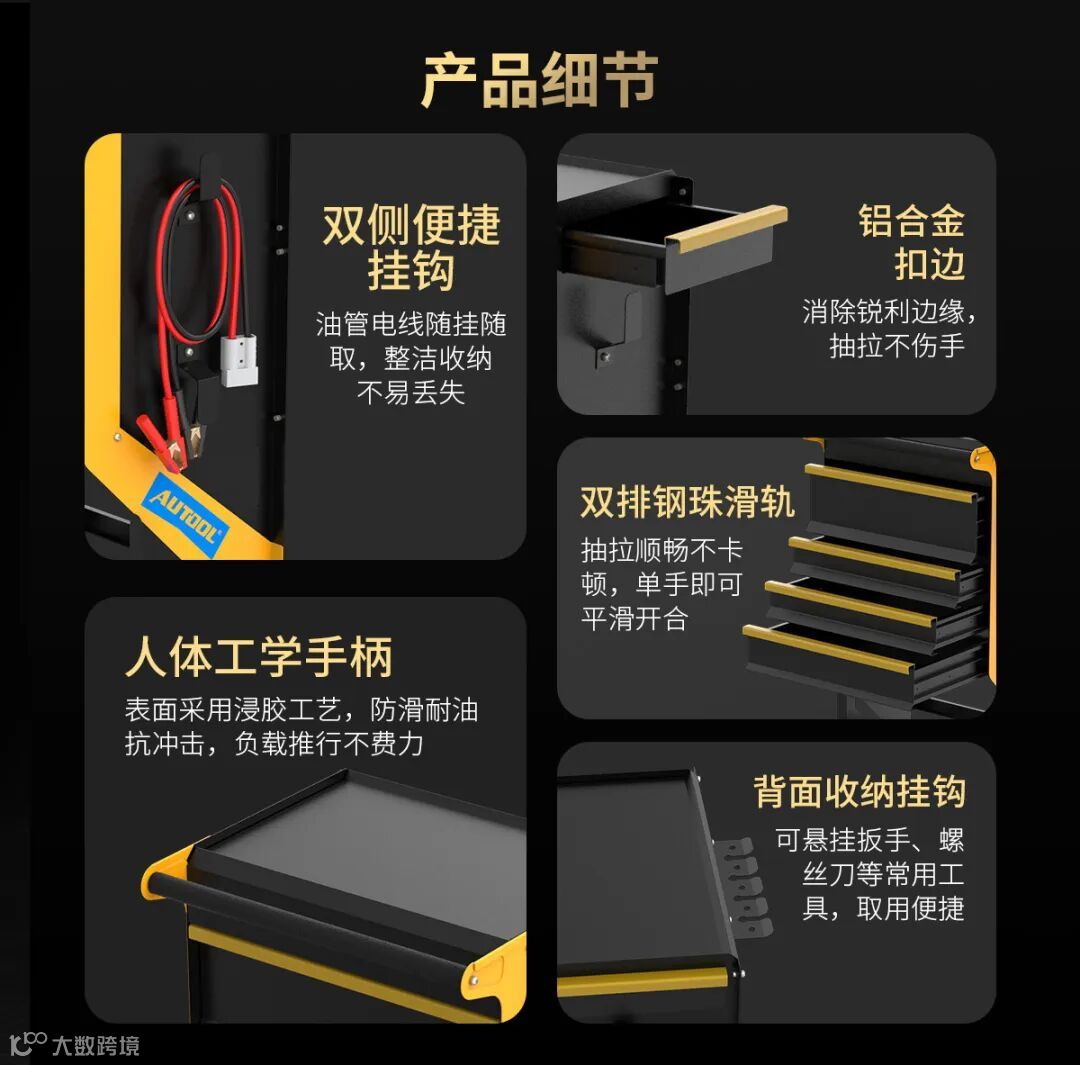 产品细节

双侧便捷挂钩

油管电线随挂随取，整洁收纳不易丢失

AUTOOL

铝合金扣边

消除锐利边缘，抽拉不伤手

双排钢珠滑轨

抽拉顺畅不卡顿，单手即可平滑开合

人体工学手柄

表面采用浸胶工艺，防滑耐油抗冲击，负载推行不费力

背面收纳挂钩

可悬挂扳手、螺丝刀等常用工具，取用便捷

大数跨境