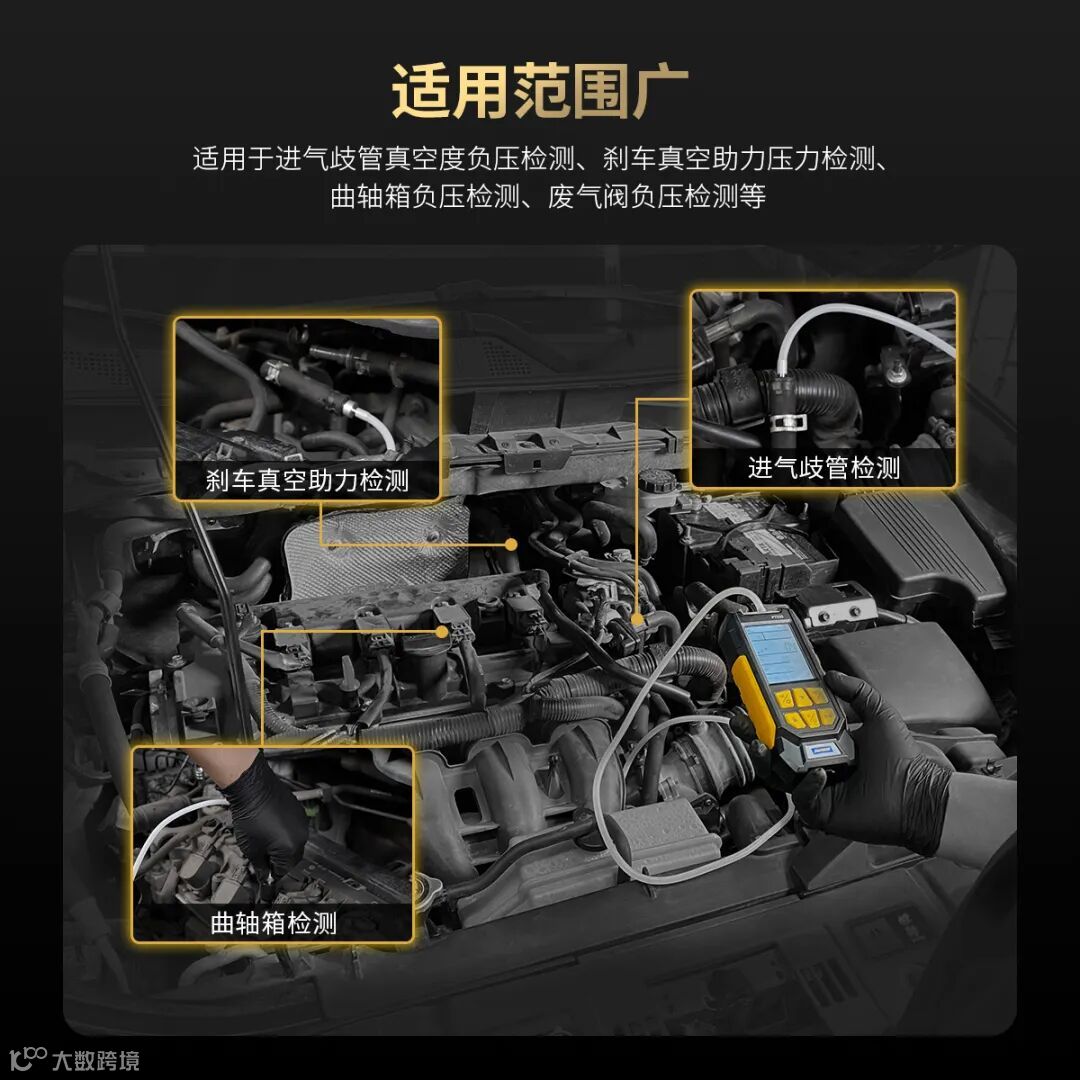 适用范围广

适用于进气歧管真空度负压检测、刹车真空助力压力检测、曲轴箱负压检测、废气阀负压检测等

刹车真空助力检测

进气歧管检测

曲轴箱检测

大数跨境