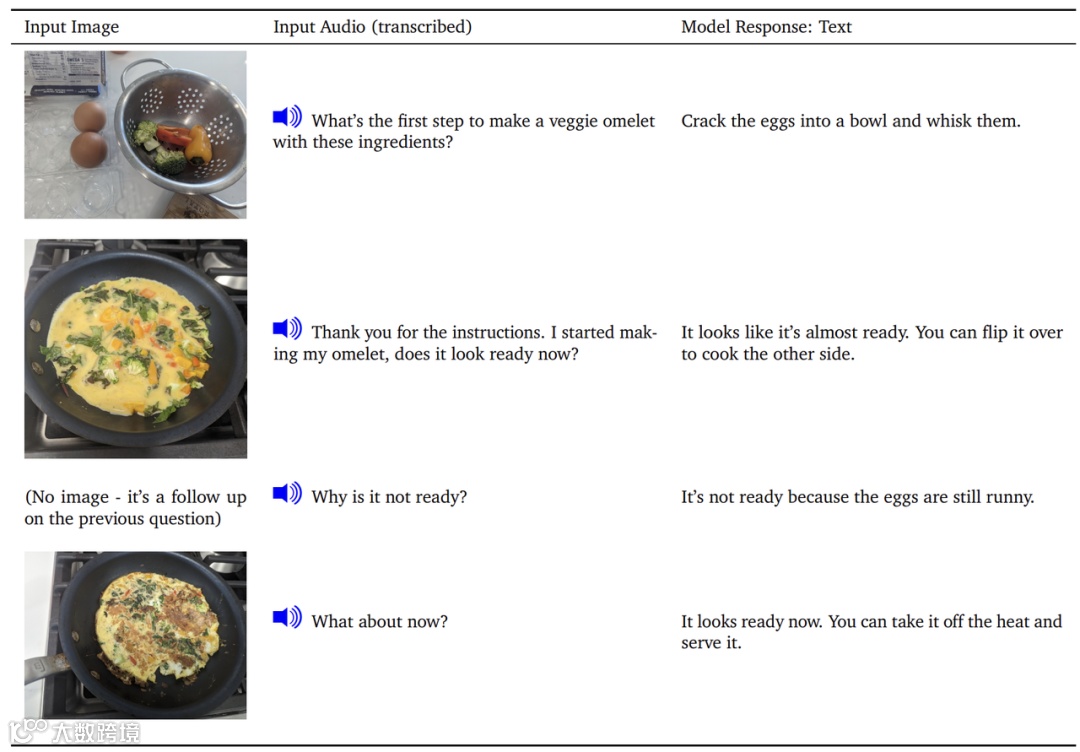 | Input Image | Input Audio (transcribed) | Model Response: Text |
|---|---|---|
| | What's the first step to make a veggie omelet with these ingredients? | Crack the eggs into a bowl and whisk them. |
| | Thank you for the instructions. I started making my omelet, does it look ready now? | It looks like it's almost ready. You can flip it over to cook the other side. |
| (No image - it's a follow up on the previous question) | Why is it not ready? | It's not ready because the eggs are still runny. |
| | What about now? | It looks ready now. You can take it off the heat and serve it. |

大数跨境