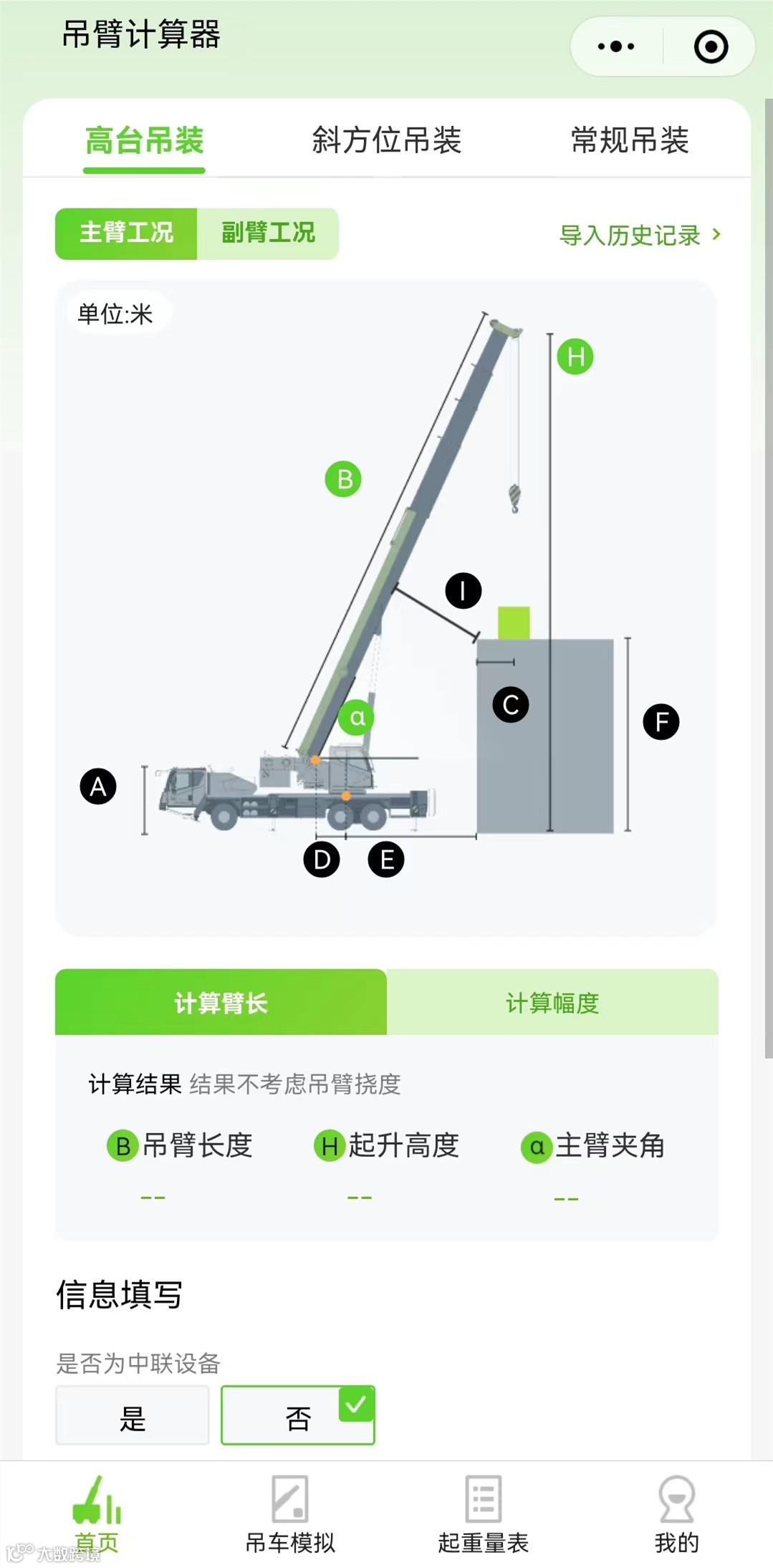 吊臂计算器

高台吊装 斜方位吊装 常规吊装

主臂工况 副臂工况

导入历史记录 >

单位:米

H
B
I
C
F
α
A
D E

计算臂长 计算幅度

计算结果 结果不考虑吊臂挠度

B 吊臂长度
--

H 起升高度
--

α 主臂夹角
--

信息填写

是否为中联设备

是 否

首页 吊车模拟 起重量表 我的

大数跨境