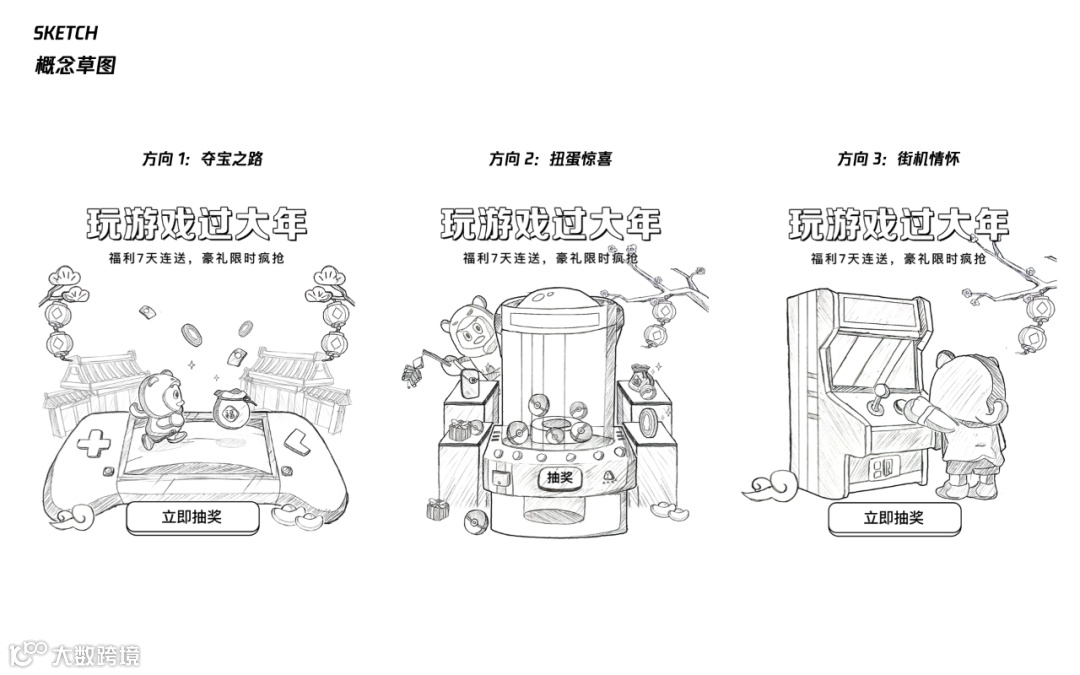 SKETCH
概念草图

方向 1：夺宝之路

玩游戏过大年
福利7天连送，豪礼限时疯抢

立即抽奖

方向 2：扭蛋惊喜

玩游戏过大年
福利7天连送，豪礼限时疯抢

抽奖

方向 3：街机情怀

玩游戏过大年
福利7天连送，豪礼限时疯抢

立即抽奖

大数跨境