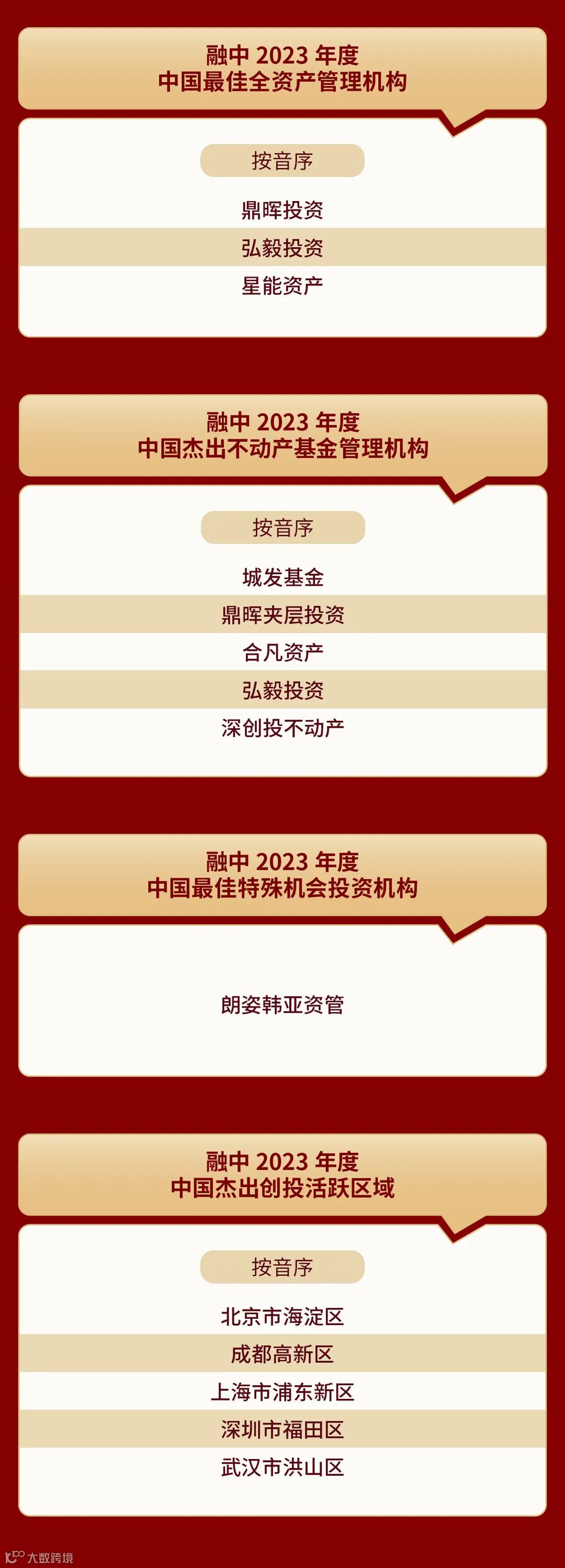 融中2023年度
中国最佳全资产管理机构

按音序

鼎晖投资

弘毅投资

星能资产

融中2023年度
中国杰出不动产基金管理机构

按音序

城发基金

鼎晖夹层投资

合凡资产

弘毅投资

深创投不动产

融中2023年度
中国最佳特殊机会投资机构

朗姿韩亚资管

融中2023年度
中国杰出创投活跃区域

按音序

北京市海淀区

成都高新区

上海市浦东新区

深圳市福田区

武汉市洪山区

大数跨境