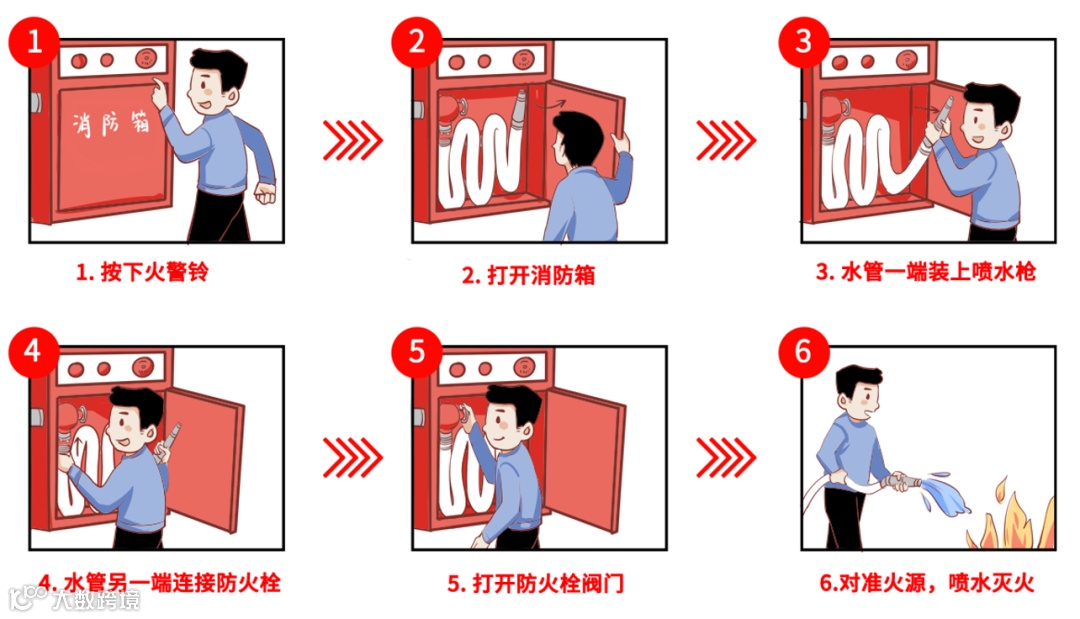 1

消防箱

1. 按下火警铃

2

2. 打开消防箱

3

3. 水管一端装上喷水枪

4

4. 水管另一端连接防火栓

5

5. 打开防火栓阀门

6

6.对准火源，喷水灭火

大数跨境