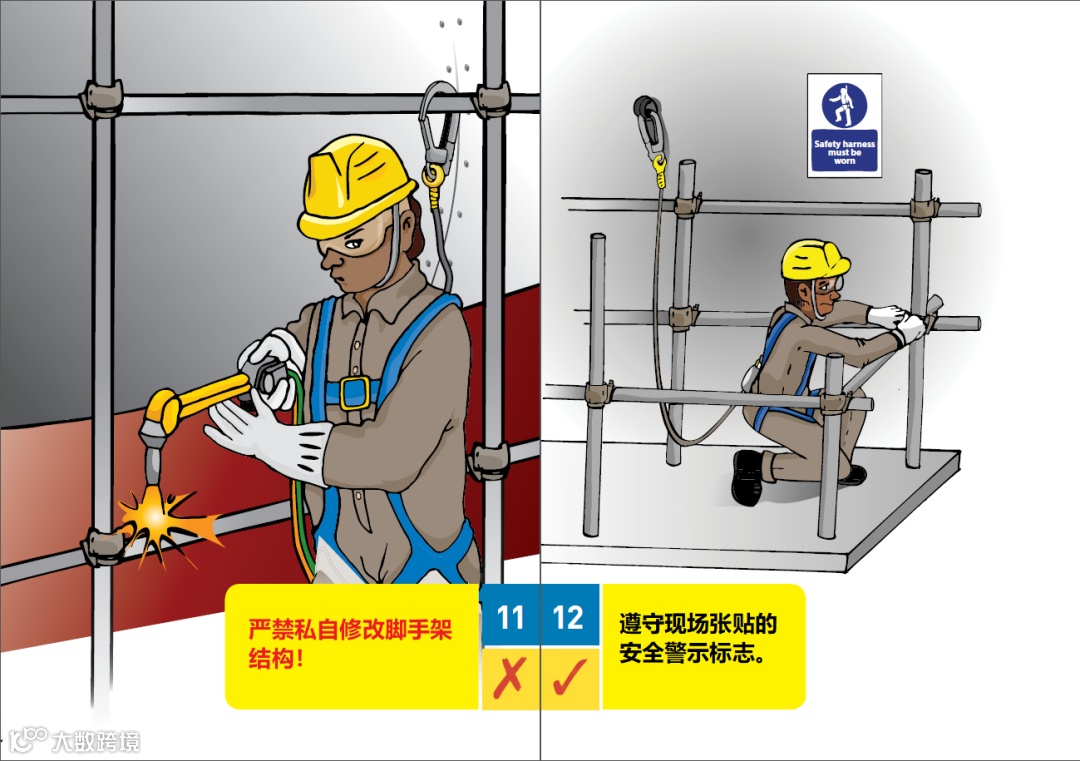 Safety harness must be worn

严禁私自修改脚手架结构！

11

✗

12

✓

遵守现场张贴的安全警示标志。

大数跨境