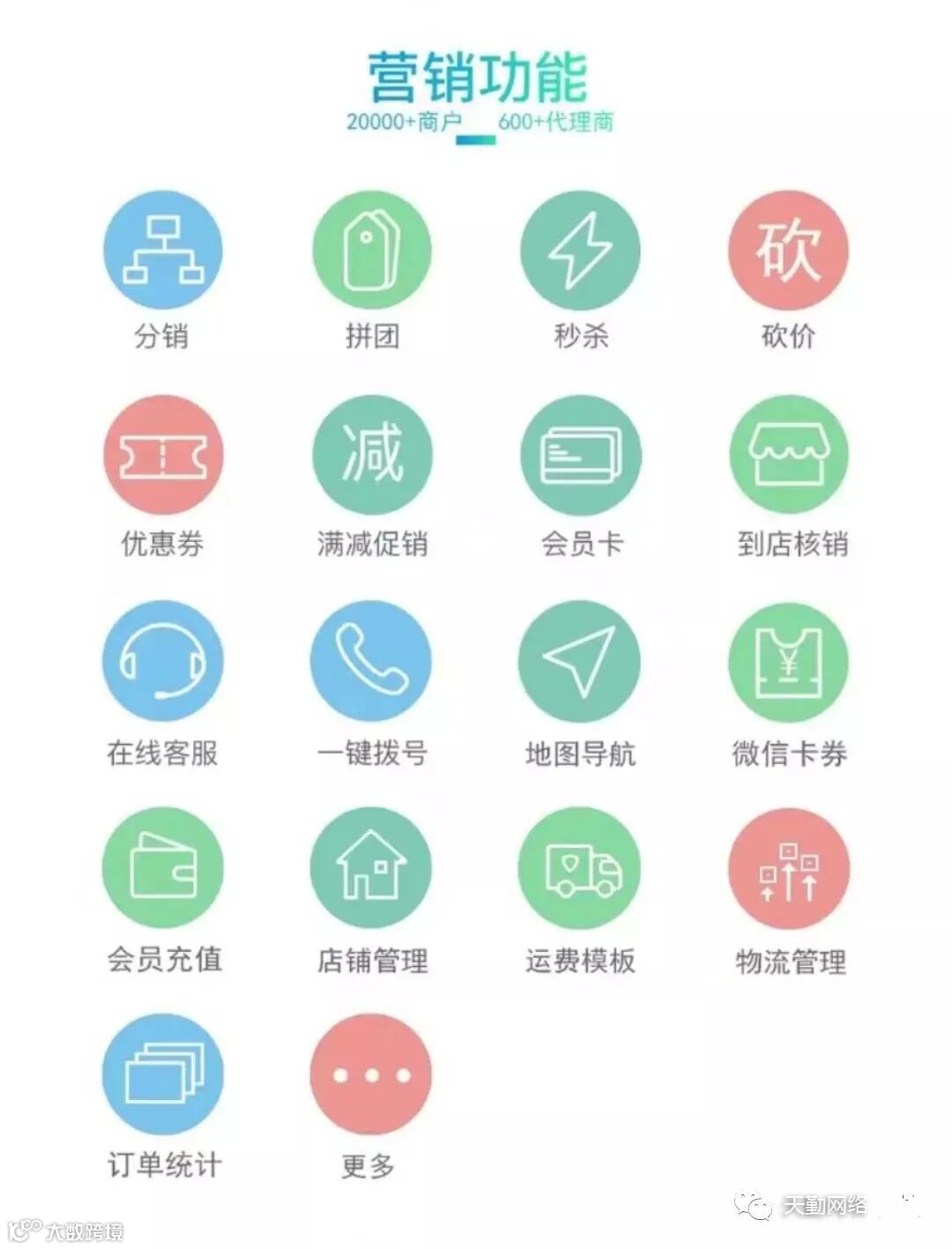 营销功能
20000+商户 600+代理商

砍

分销
拼团
秒杀
砍价

减

优惠券
满减促销
会员卡
到店核销

在线客服
一键拨号
地图导航
微信卡券

会员充值
店铺管理
运费模板
物流管理

订单统计
更多

天勤网络

大数跨境