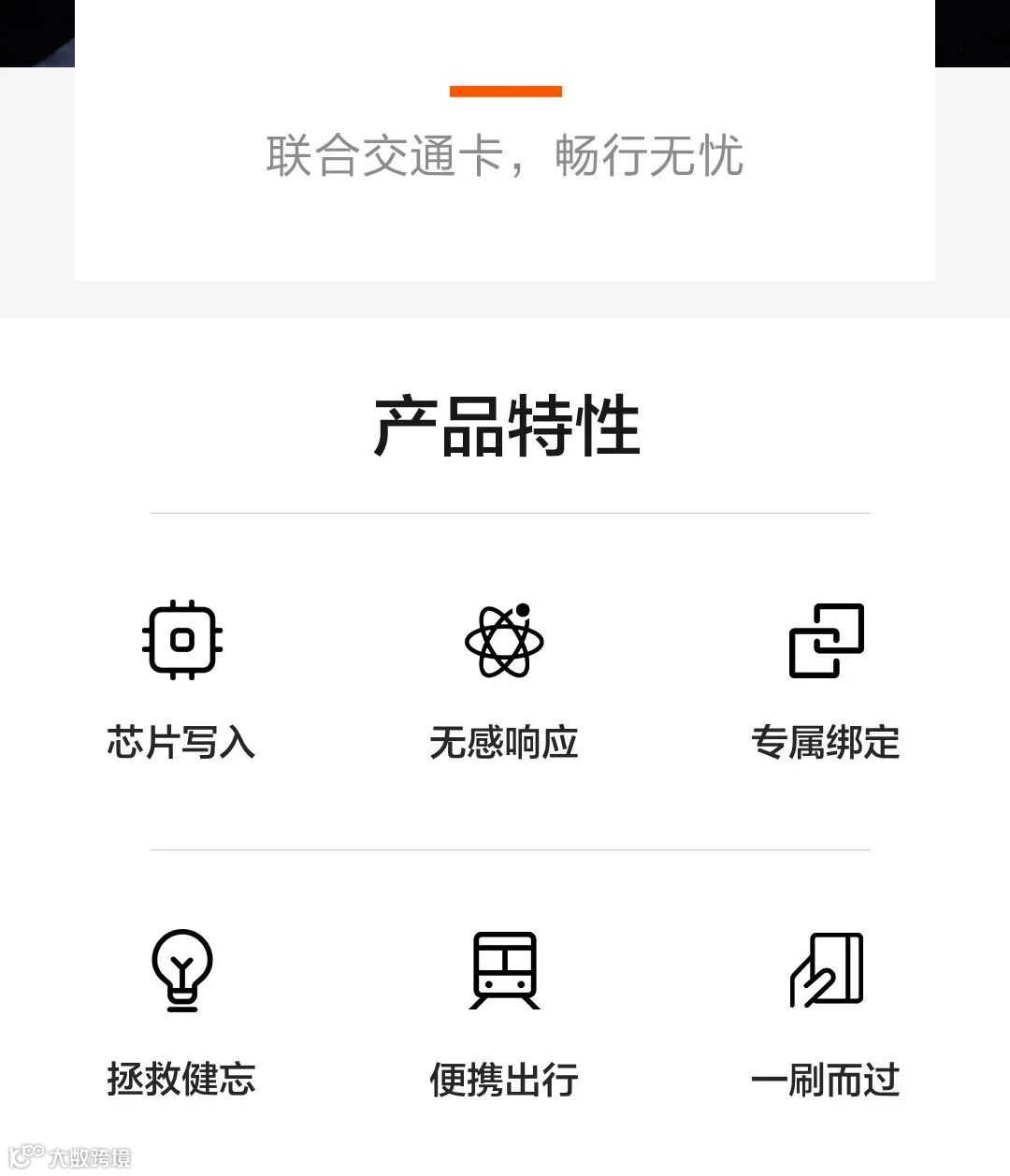 联合交通卡，畅行无忧

产品特性

芯片写入

无感响应

专属绑定

拯救健忘

便携出行

一刷而过

大数跨境