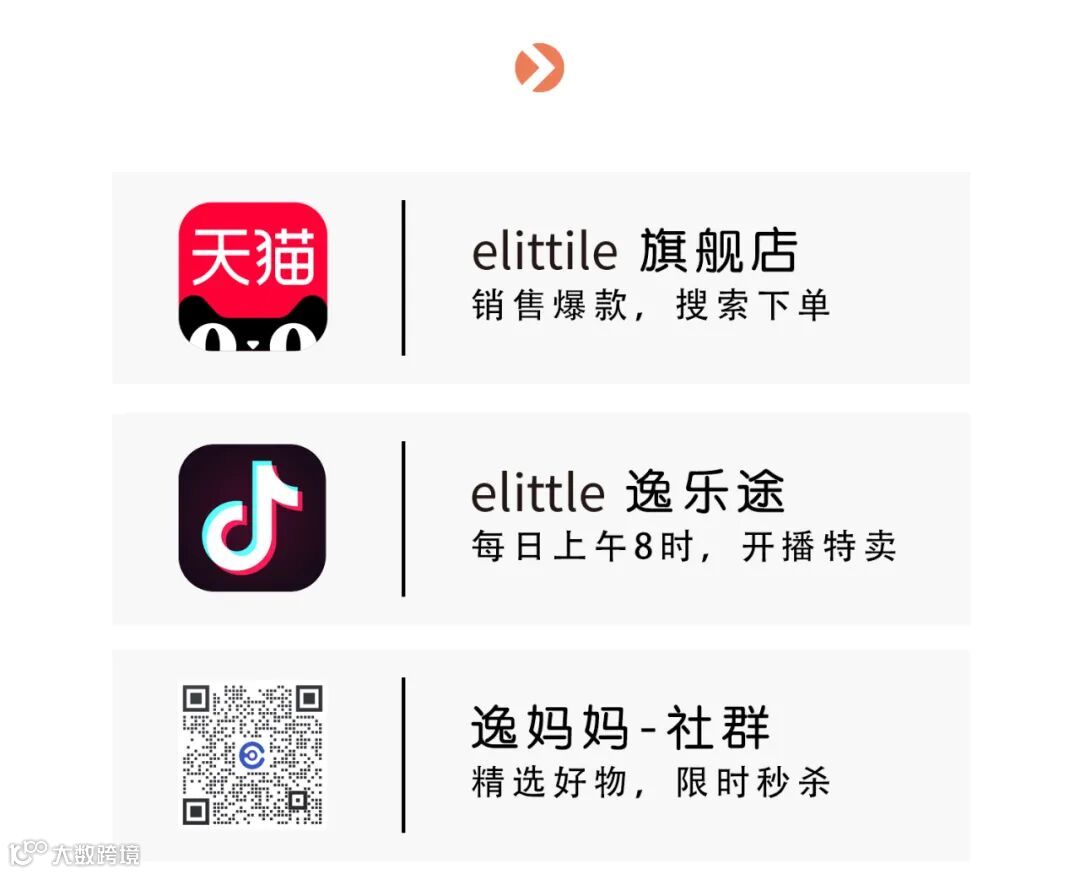 天猫

elittile 旗舰店
销售爆款，搜索下单

elittle 逸乐途
每日上午8时，开播特卖

逸妈妈-社群
精选好物，限时秒杀

大数跨境