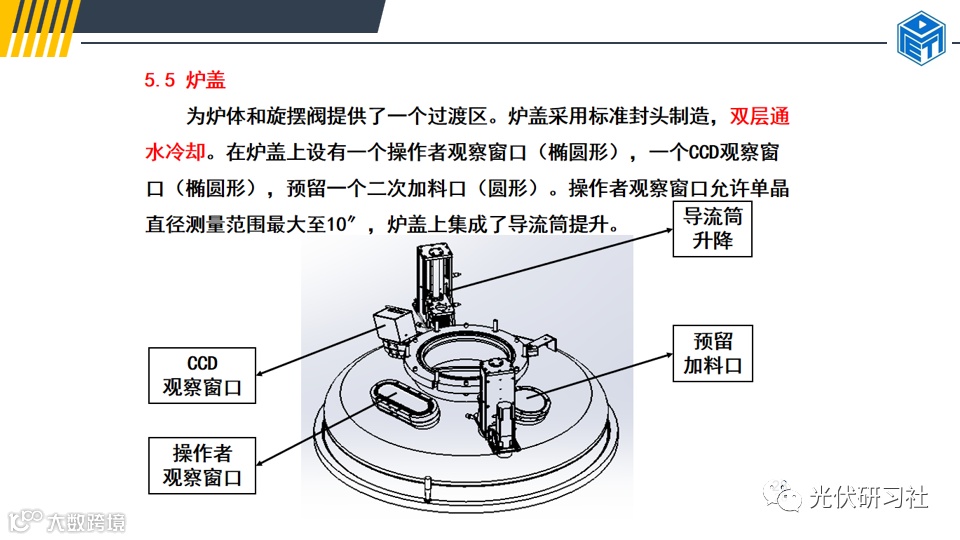 5.5 炉盖

为炉体和旋摆阀提供了一个过渡区。炉盖采用标准封头制造，双层通水冷却。在炉盖上设有一个操作者观察窗口（椭圆形），一个CCD观察窗口（椭圆形），预留一个二次加料口（圆形）。操作者观察窗口允许单晶直径测量范围最大至10″，炉盖上集成了导流筒提升。

导流筒升降

预留加料口

CCD观察窗口

操作者观察窗口

光伏研习社

大数跨境