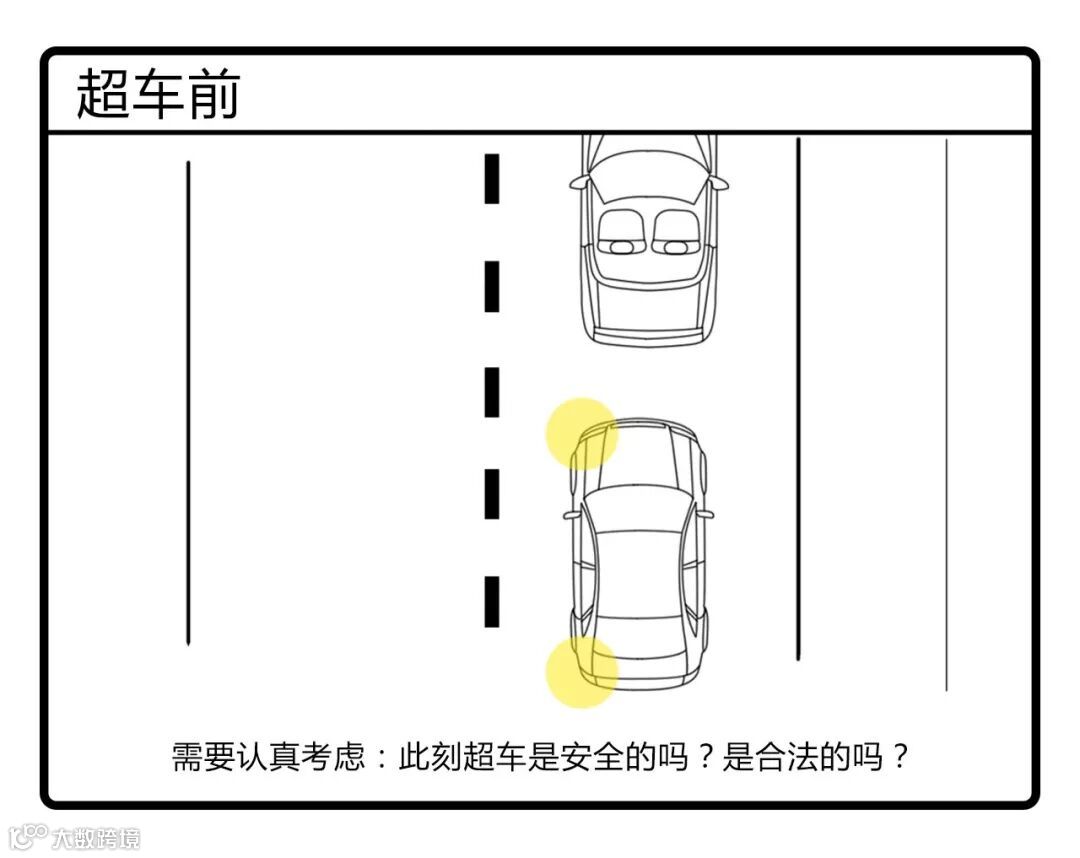 超车前

需要认真考虑：此刻超车是安全的吗？是合法的吗？

大数跨境