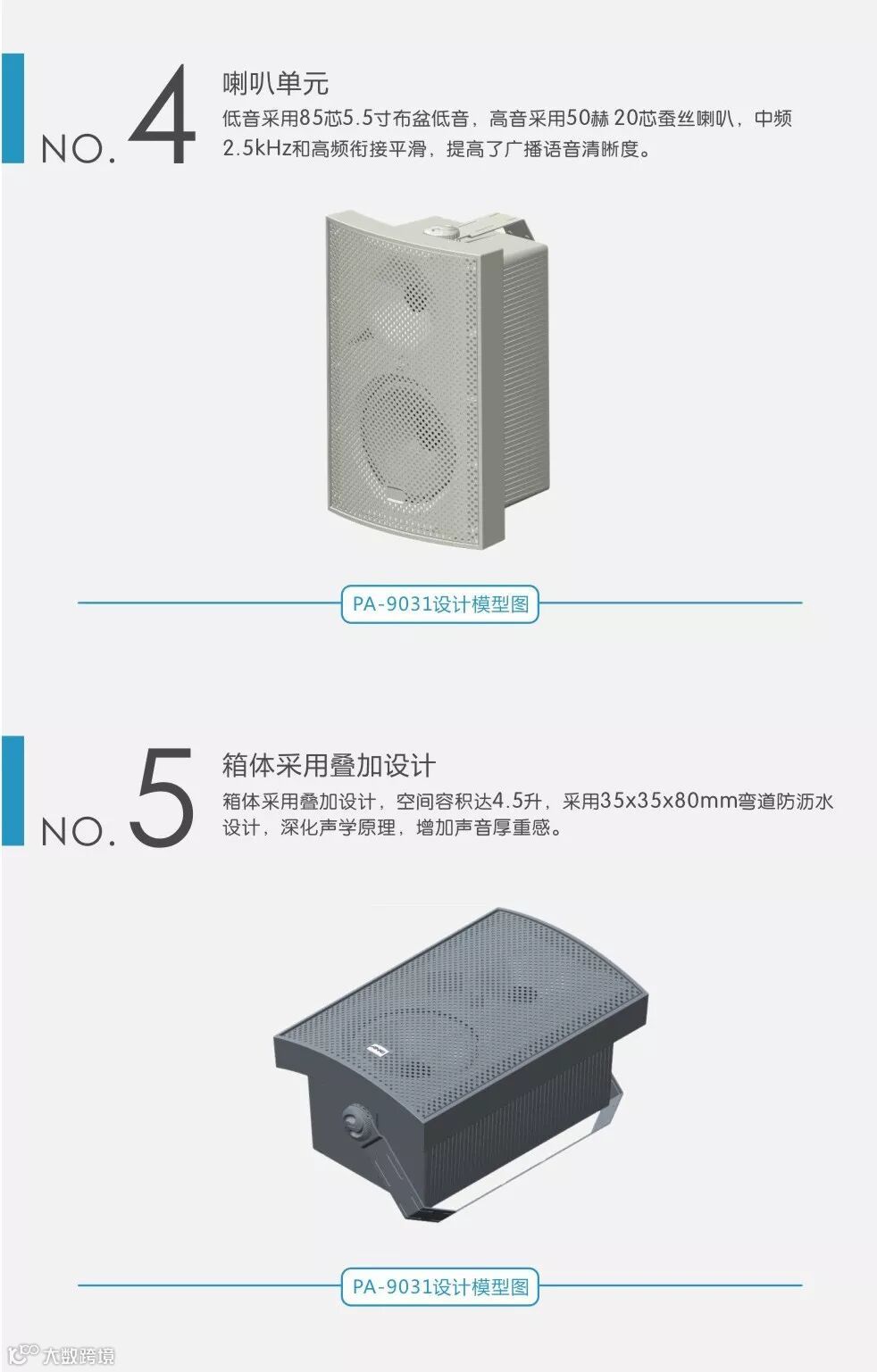 NO. 4

喇叭单元

低音采用85芯5.5寸布盆低音，高音采用50赫 20芯蚕丝喇叭，中频2.5kHz和高频衔接平滑，提高了广播语音清晰度。

PA-9031设计模型图

NO. 5

箱体采用叠加设计

箱体采用叠加设计，空间容积达4.5升，采用35x35x80mm弯道防沥水设计，深化声学原理，增加声音厚重感。

PA-9031设计模型图

大数跨境